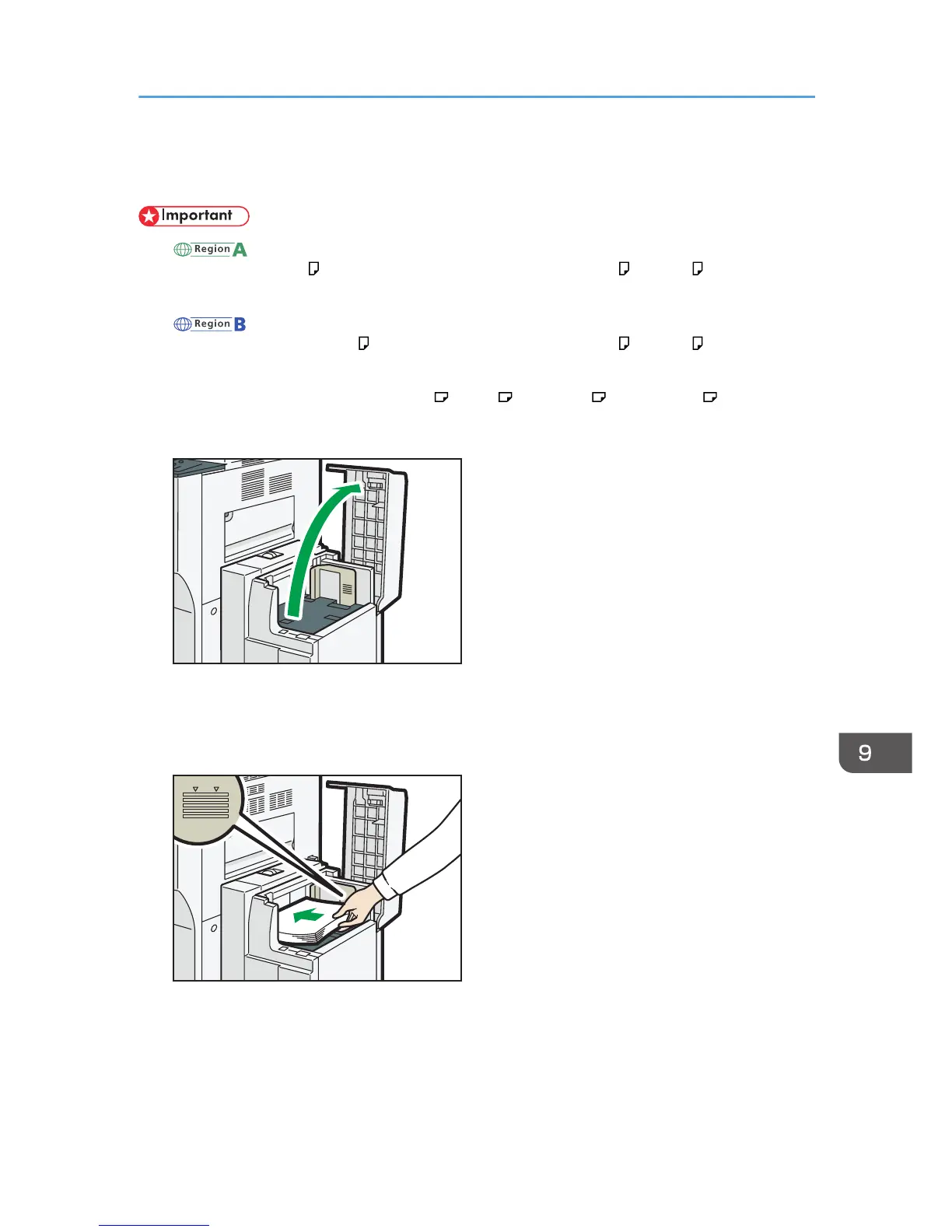 Important

Region A

Region B

9