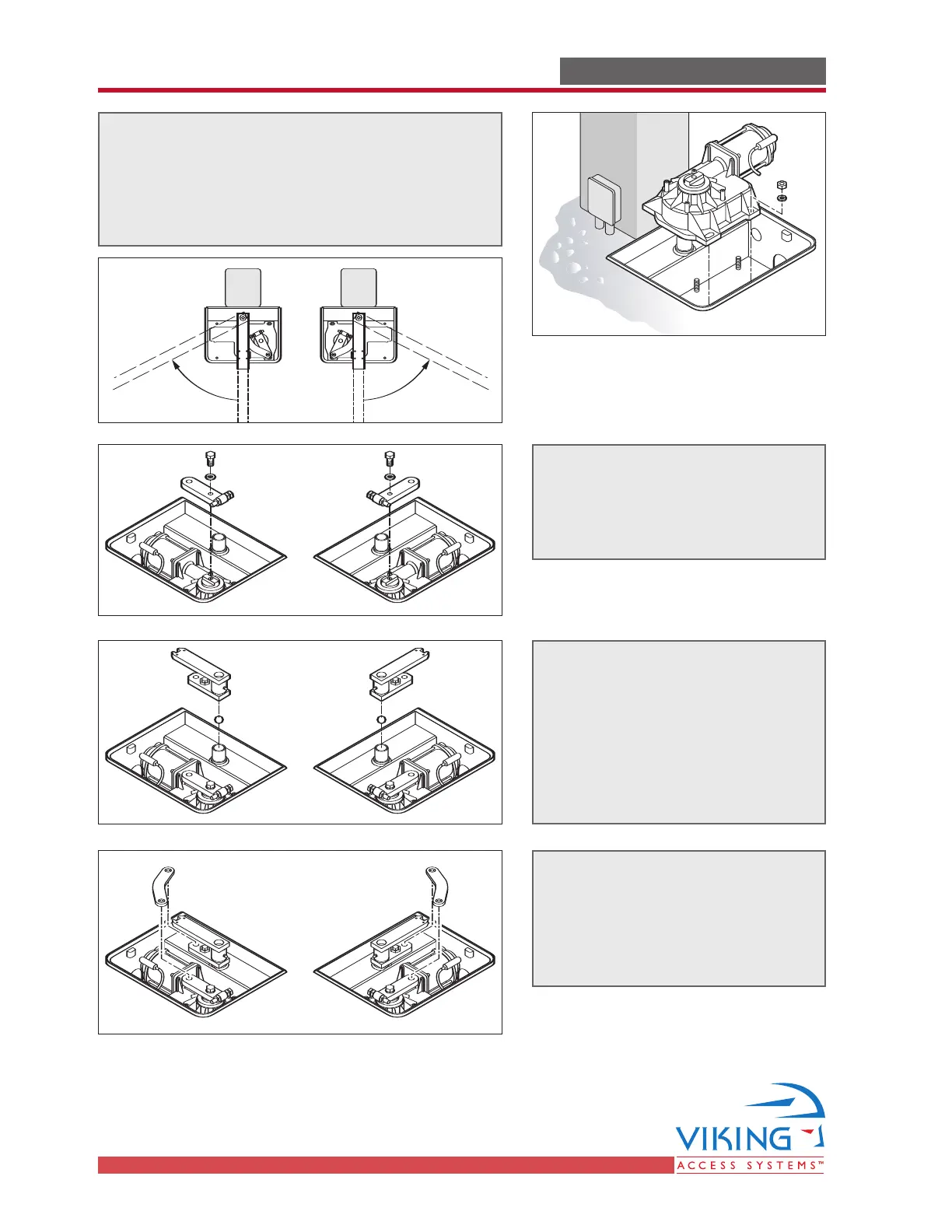 VIKING
ACCESS SYSTEMS™