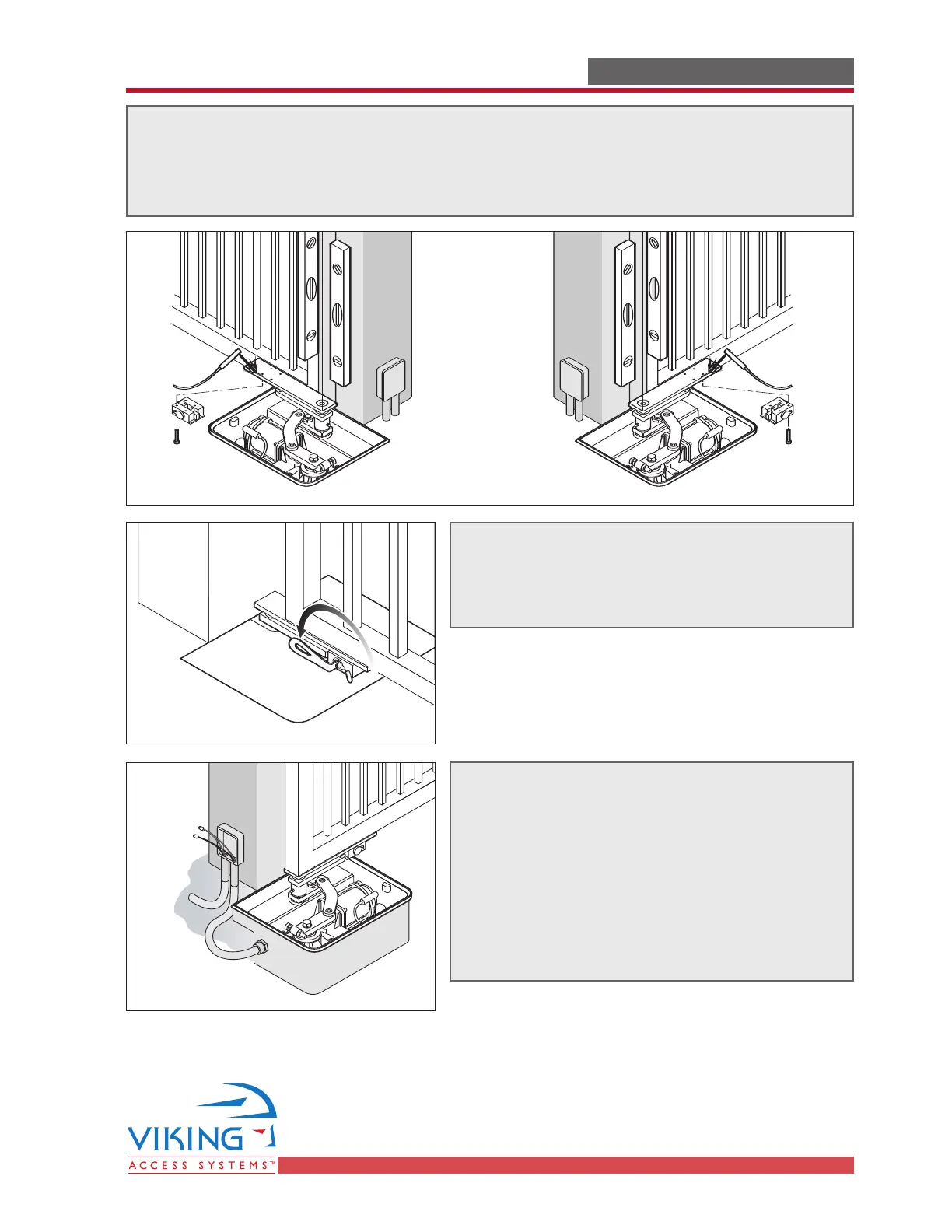 VIKING
ACCESS SYSTEMS™