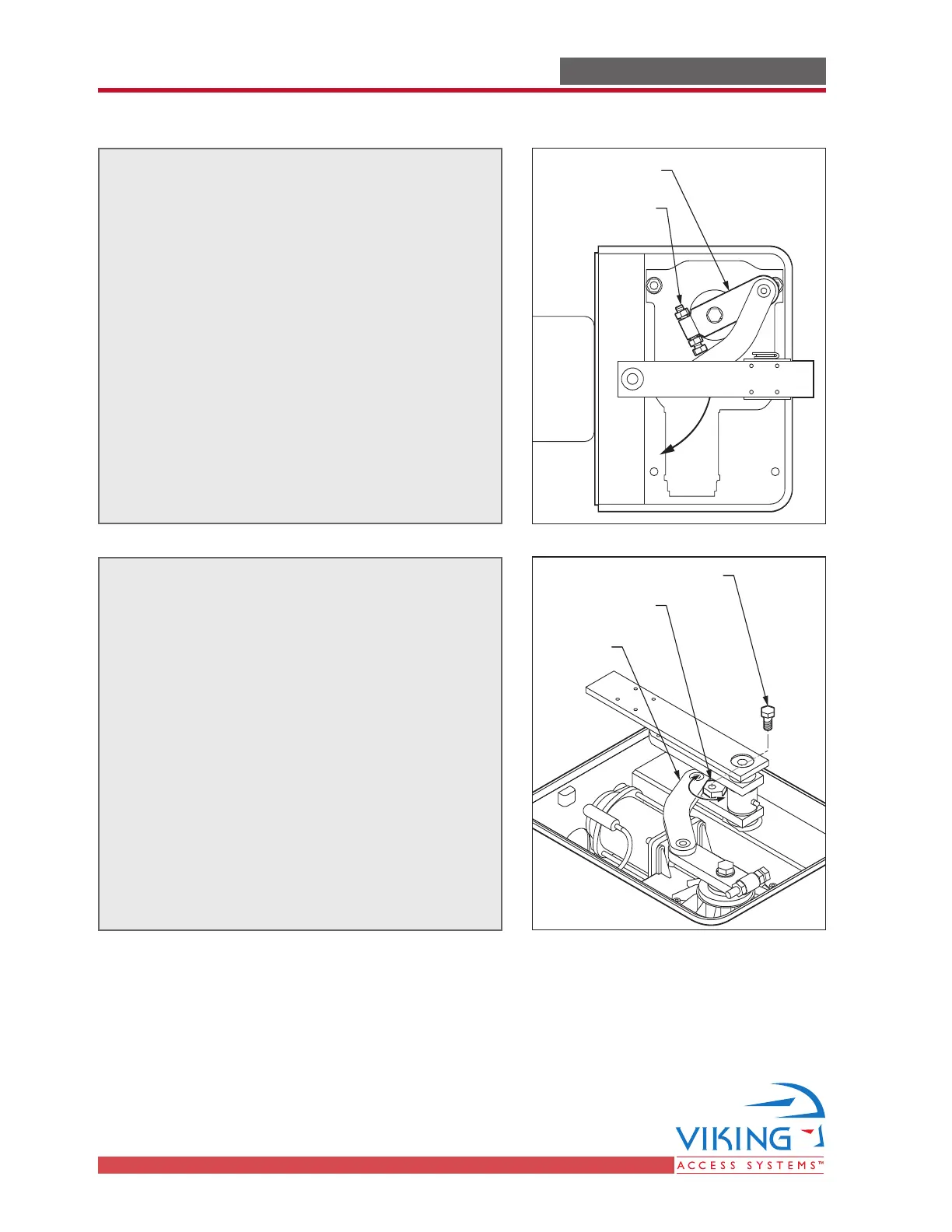 VIKING
ACCESS SYSTEMS™