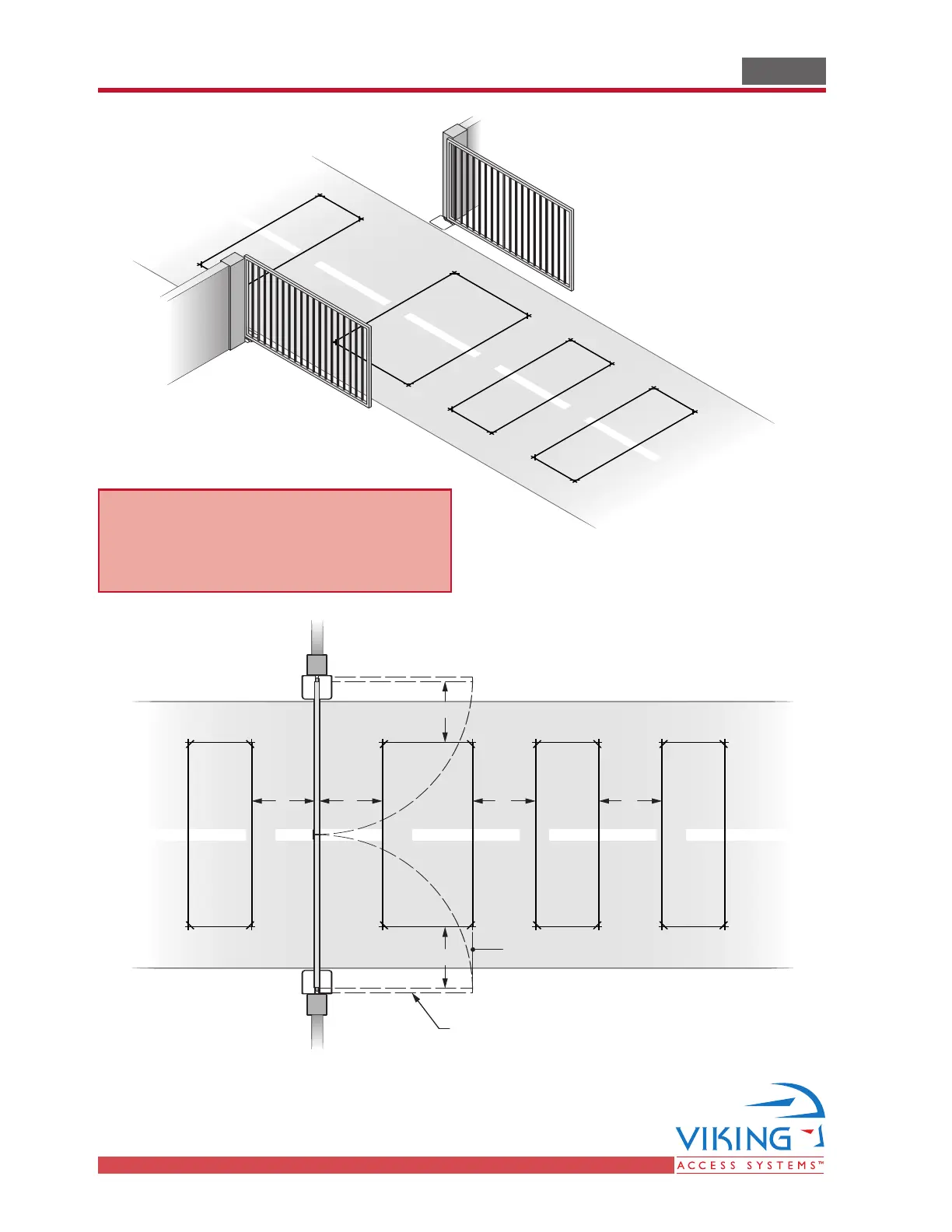 VIKING
ACCESS SYSTEMS™