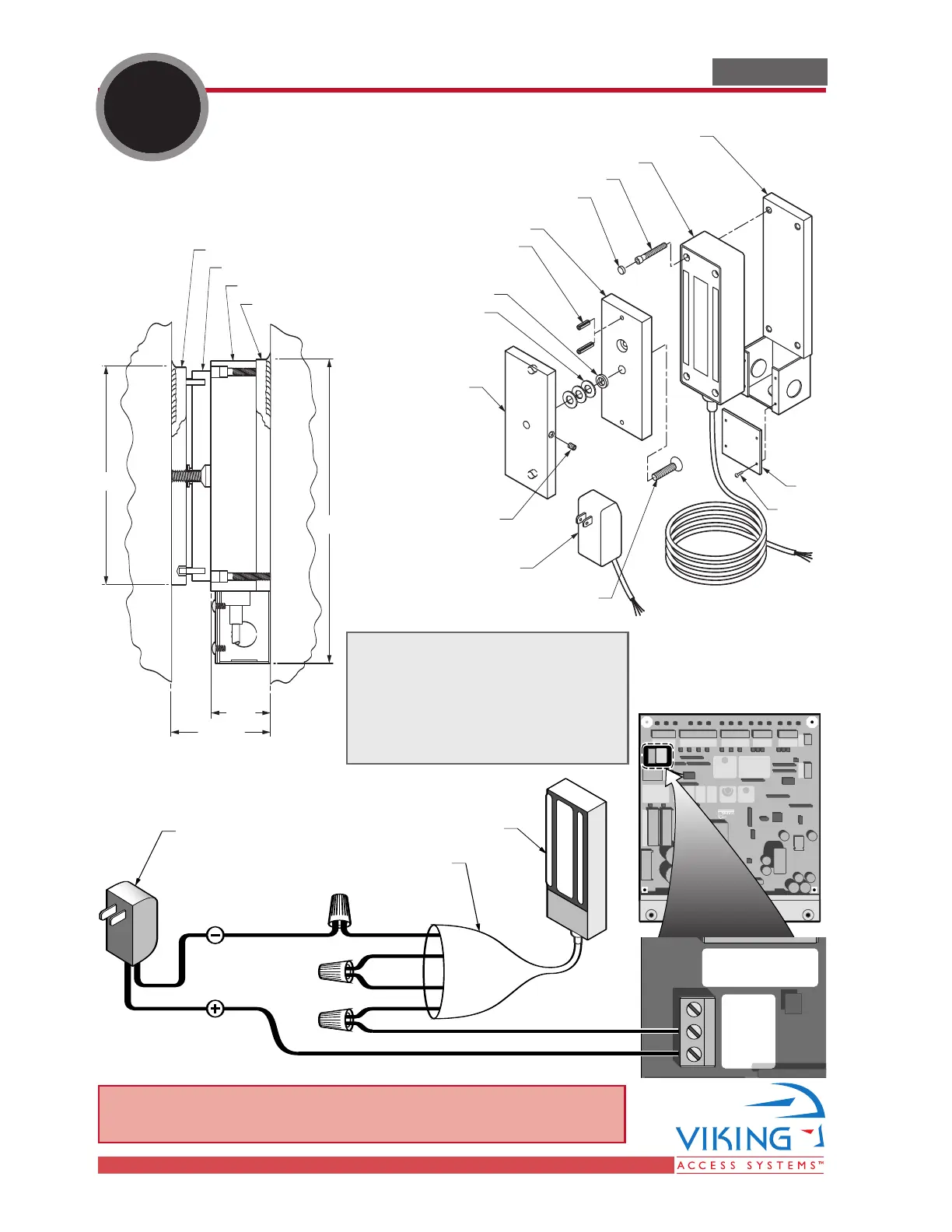 VIKING
ACCESS SYSTEMS™