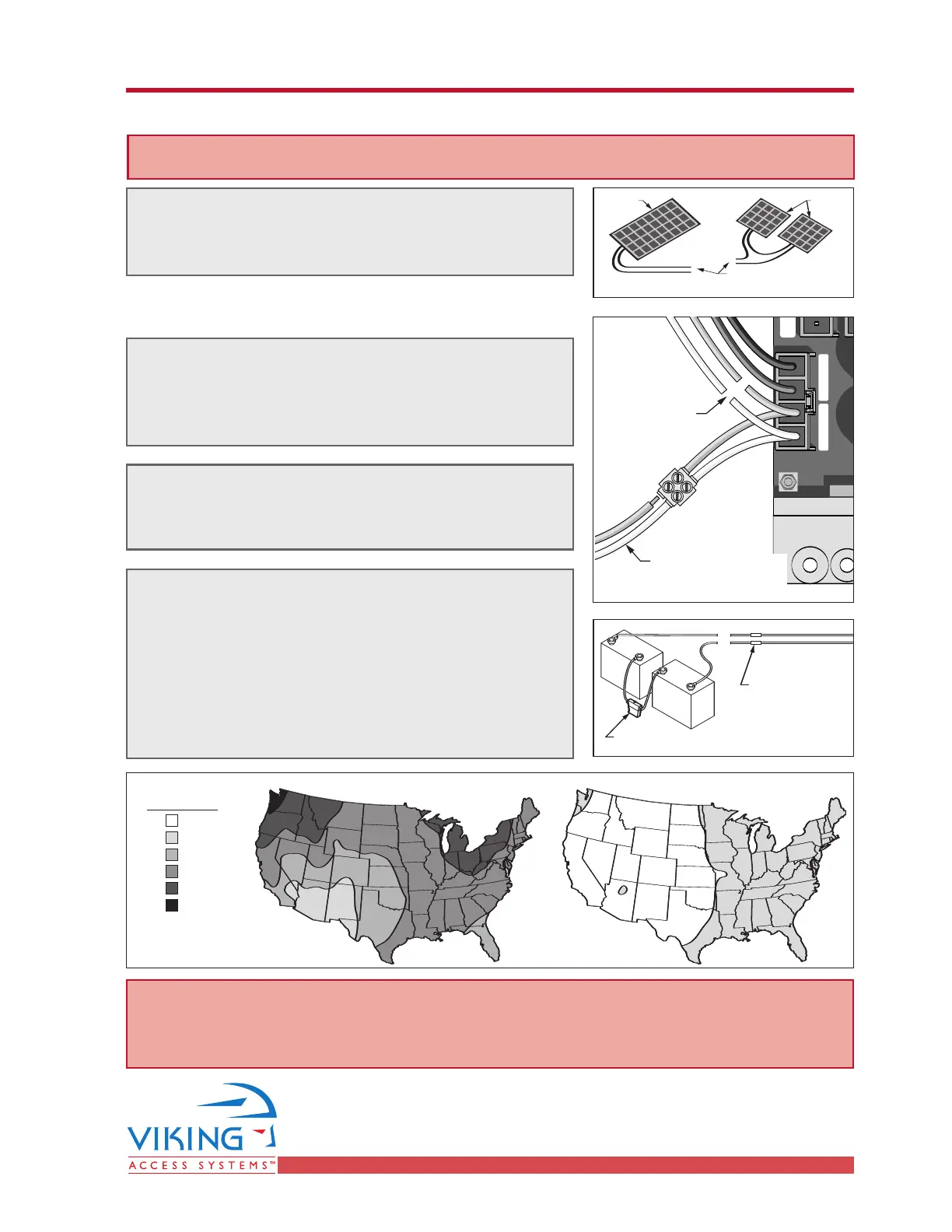 VIKING
ACCESS SYSTEMS™