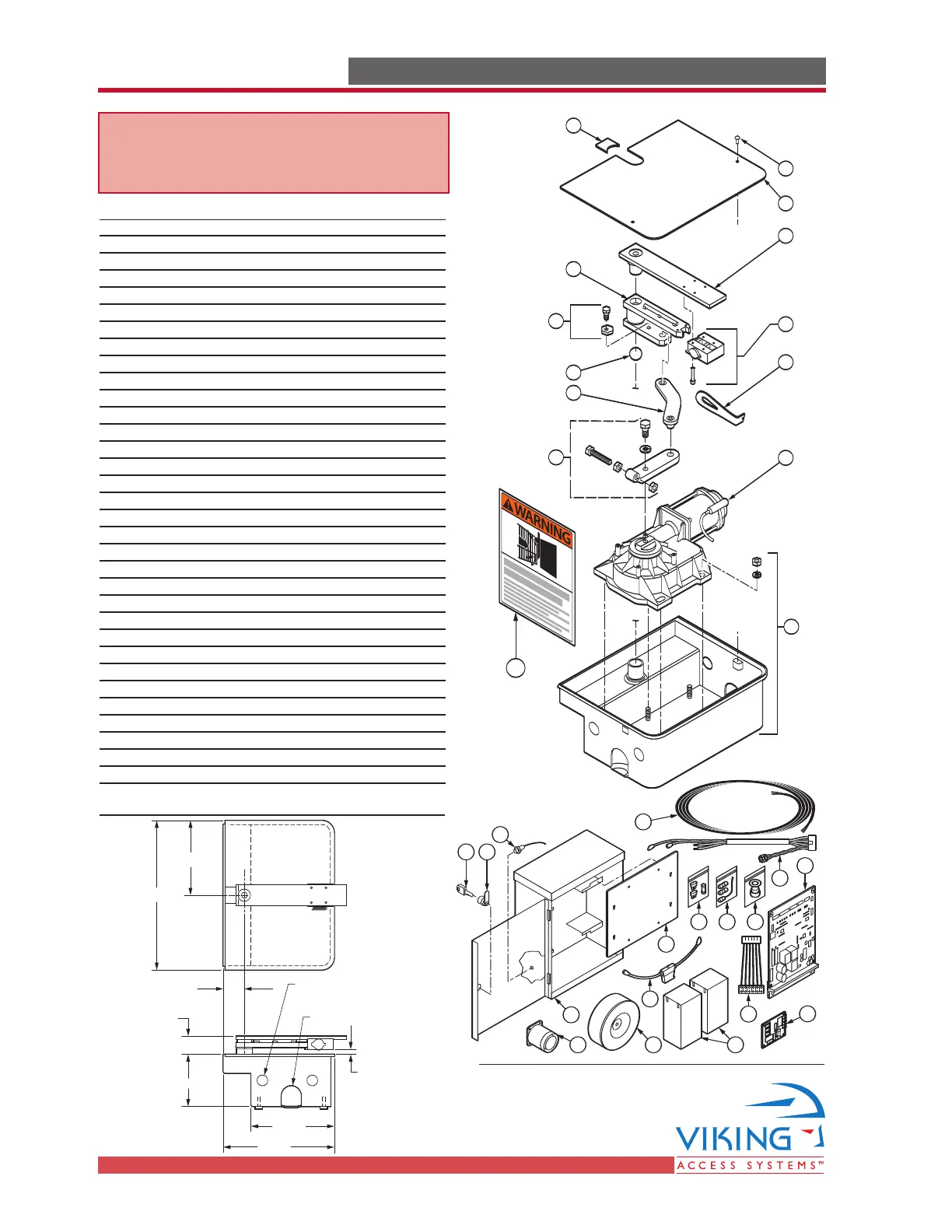 WARNING

VIKING
ACCESS SYSTEMS™