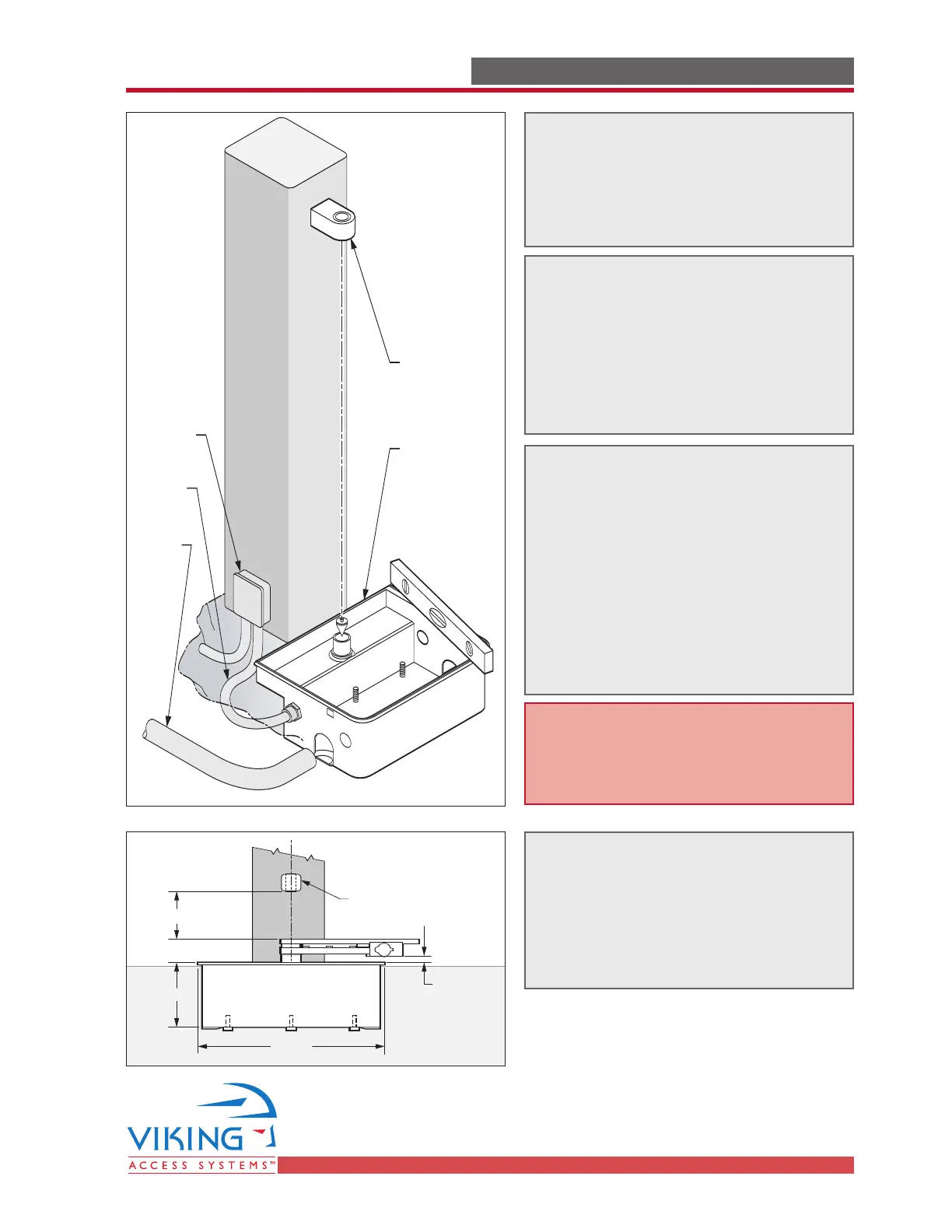 VIKING
ACCESS SYSTEMS™