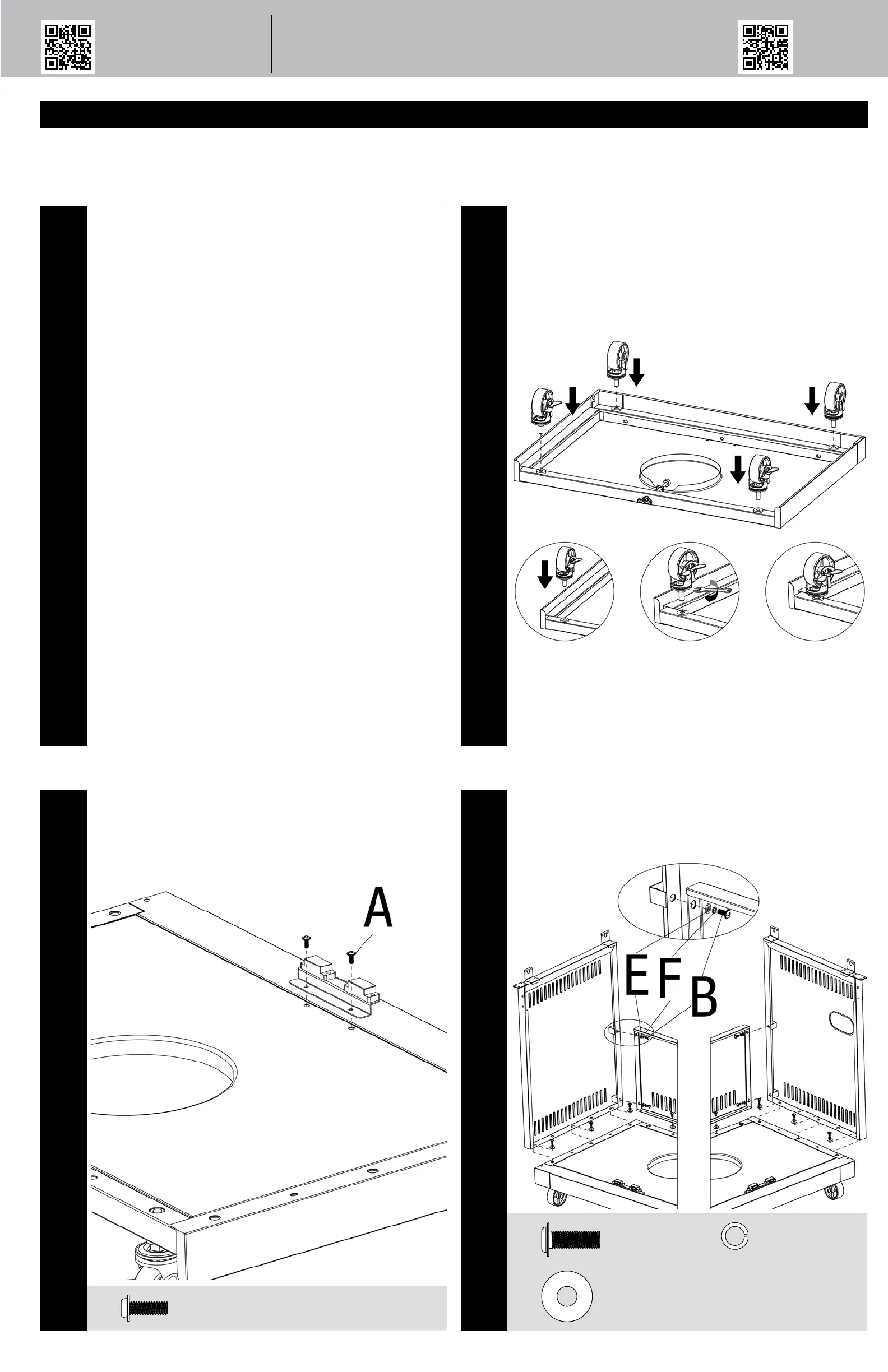 A

E F B