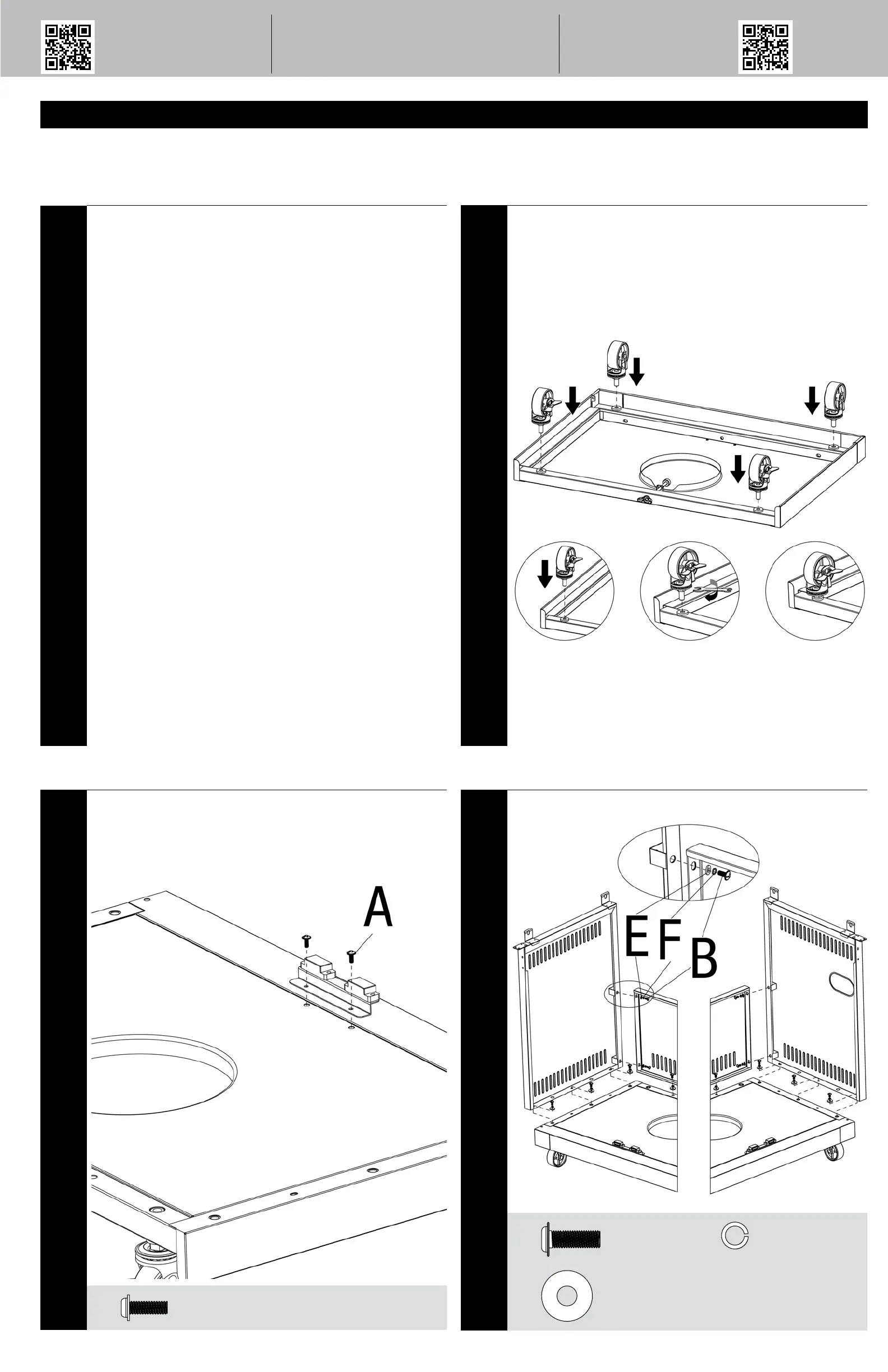 A

E F B