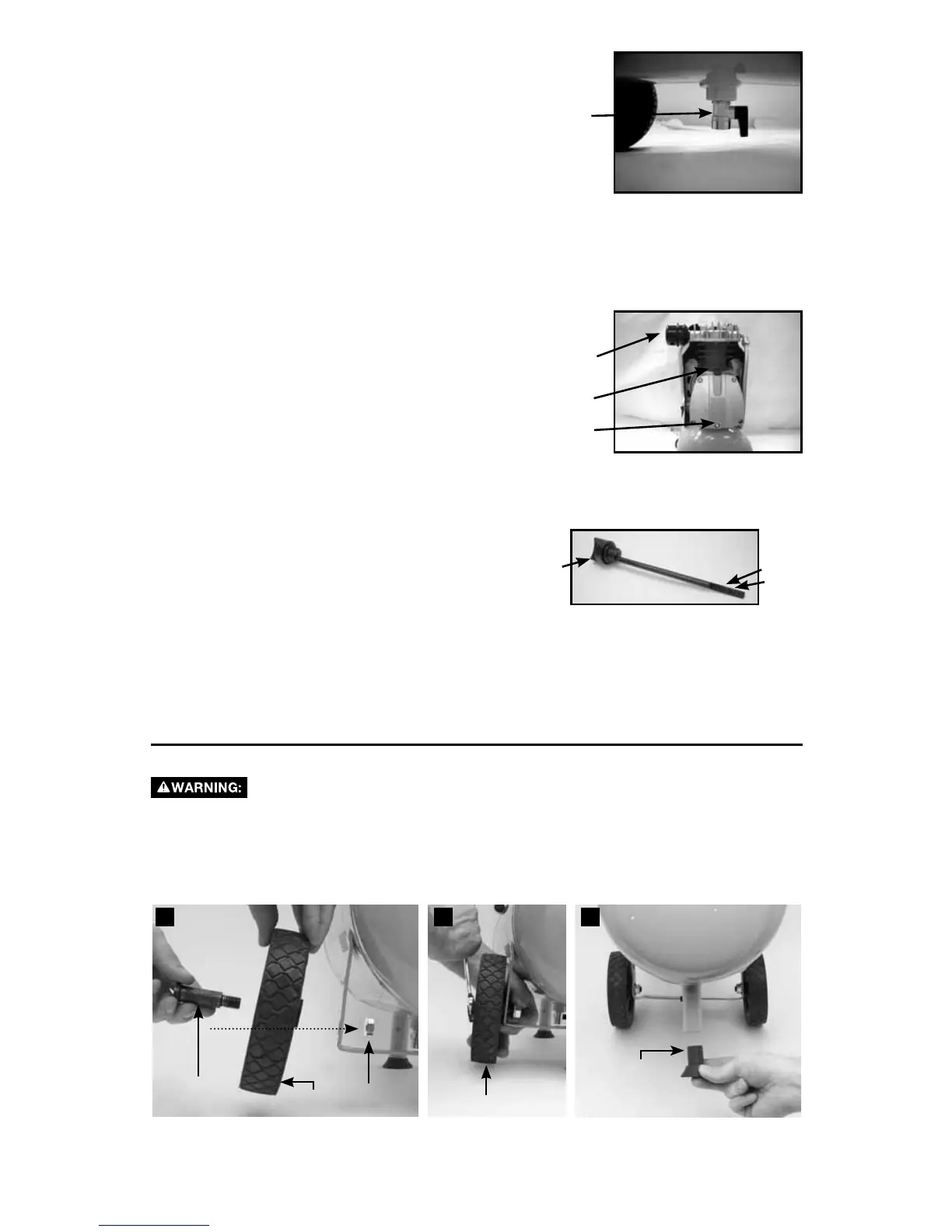 WARNING: