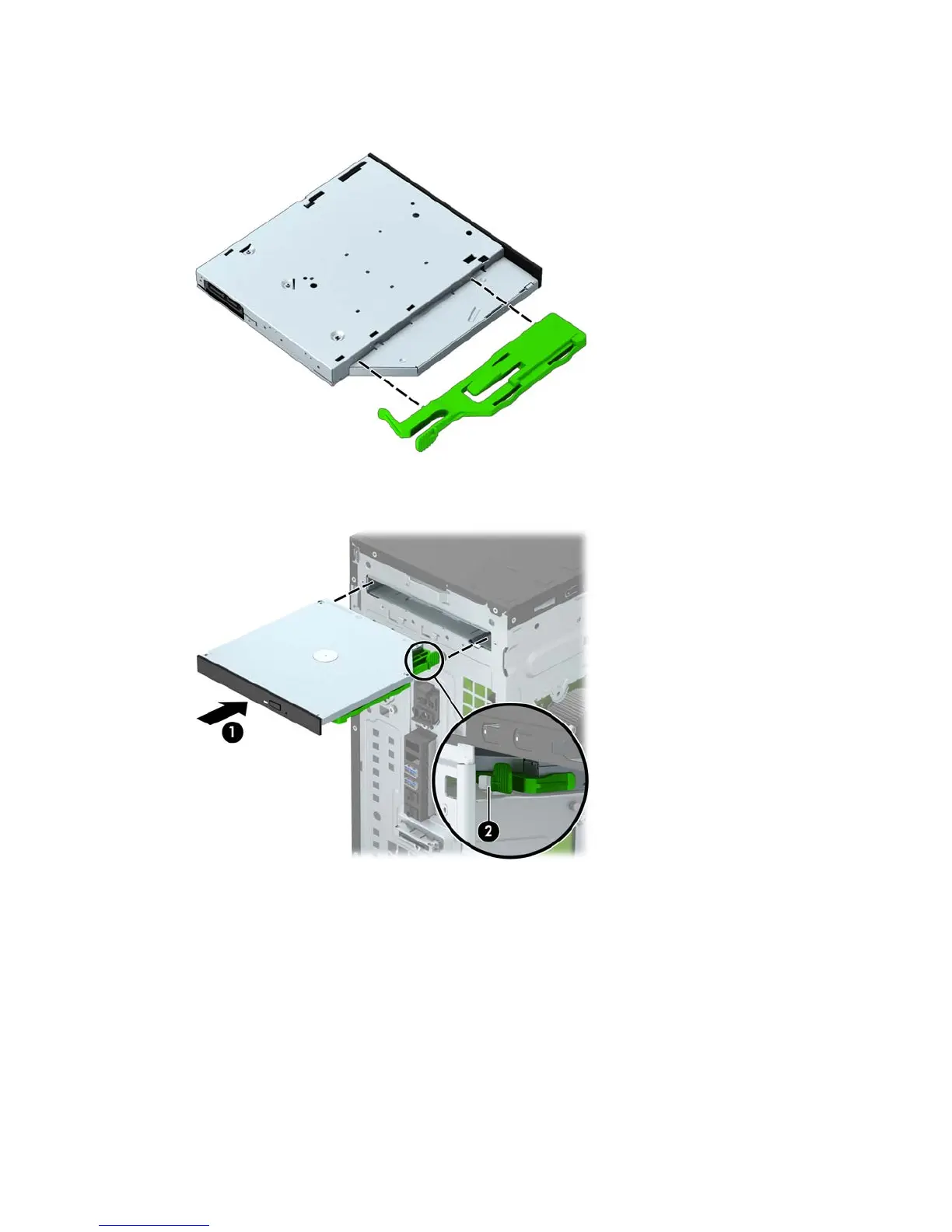 1

2