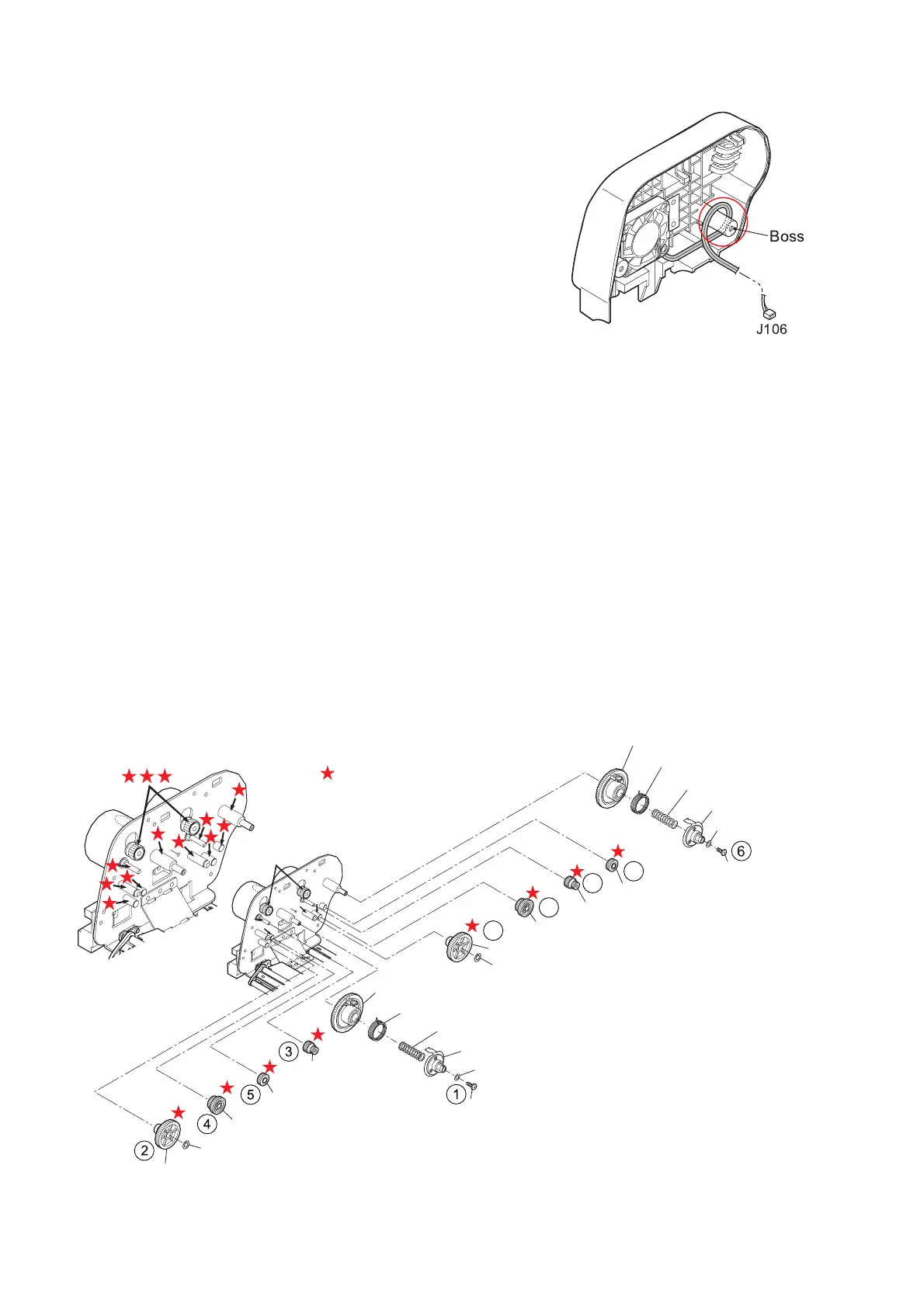 Boss

J106

6

3

5

1

4

2