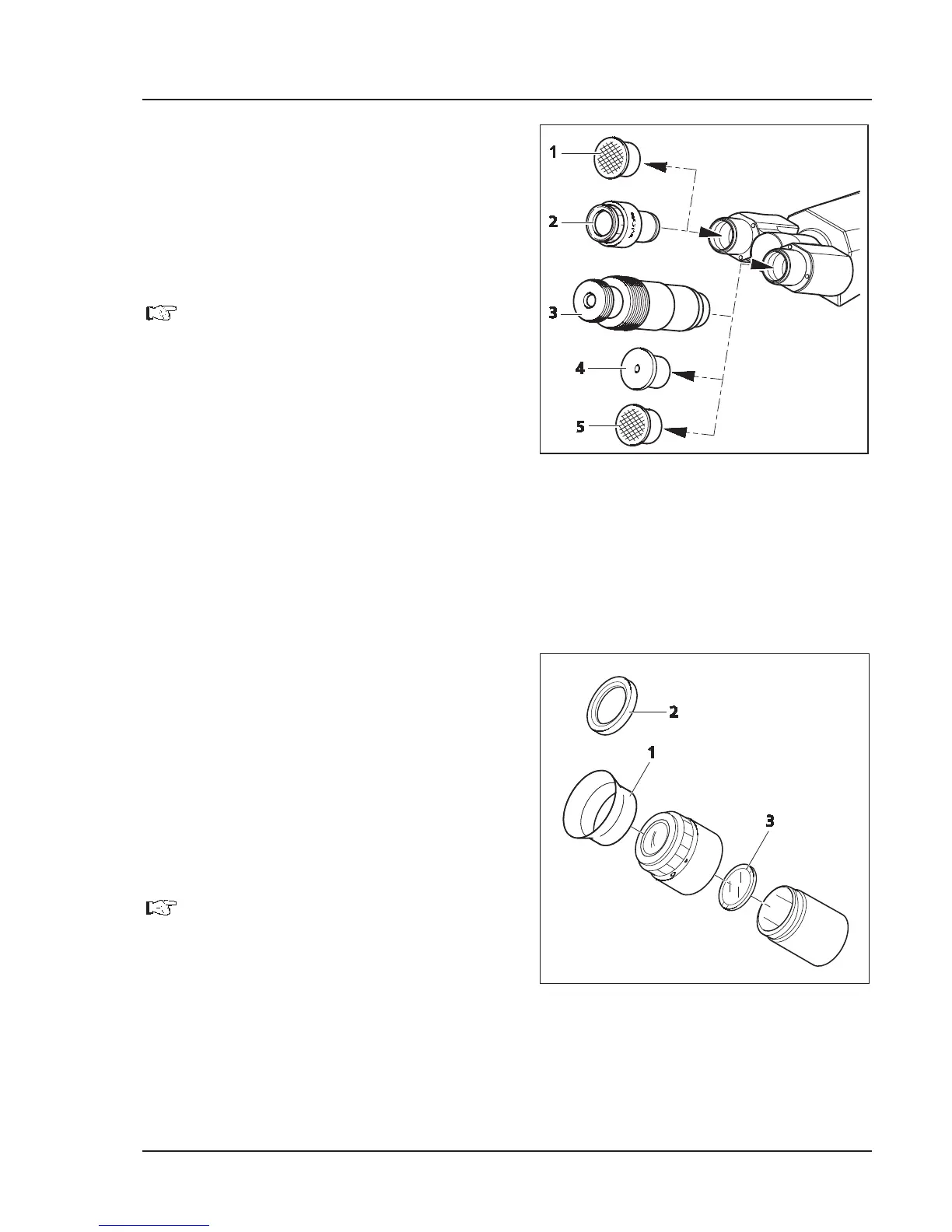 1
2
3
4
5

2
1
3