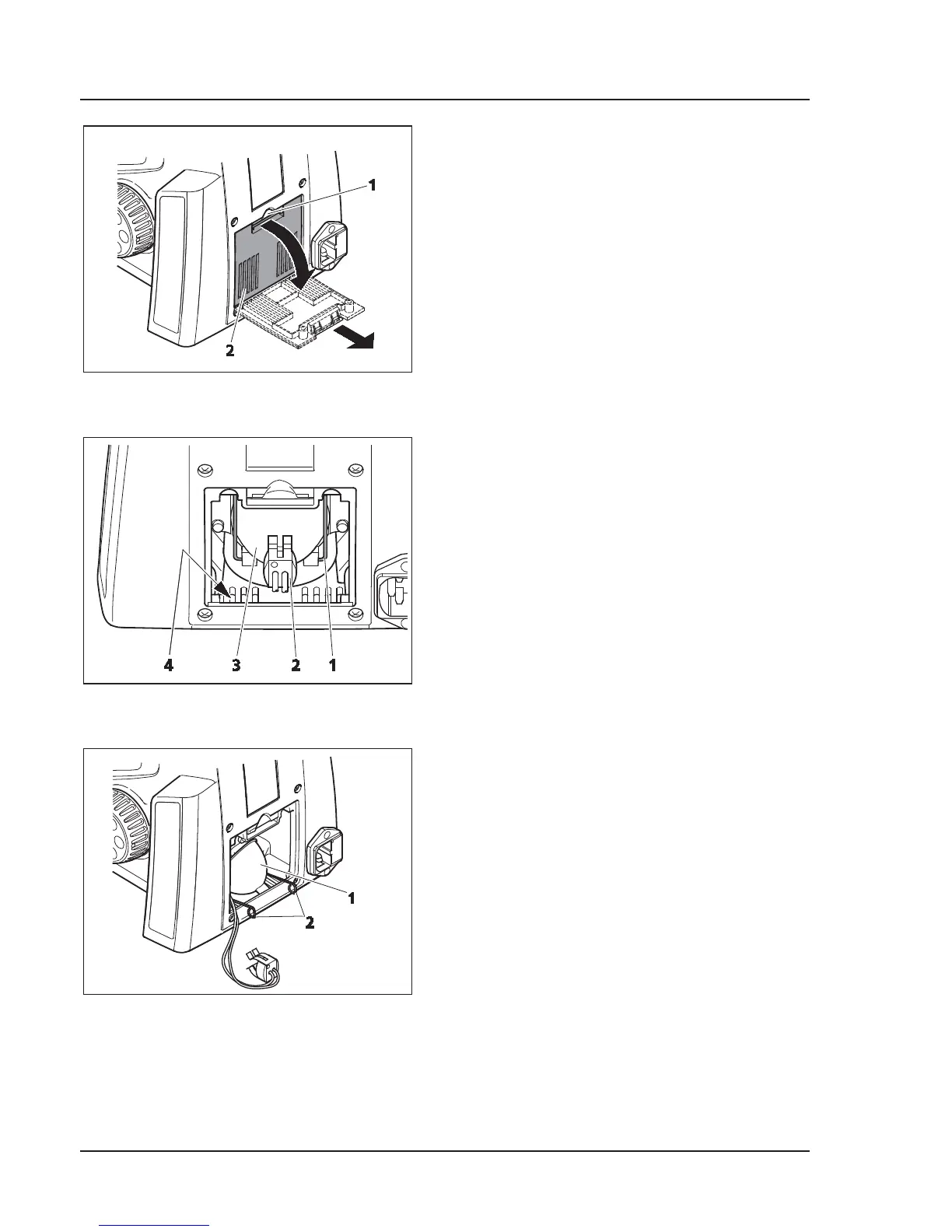 1

2

4 3 2 1

1

2