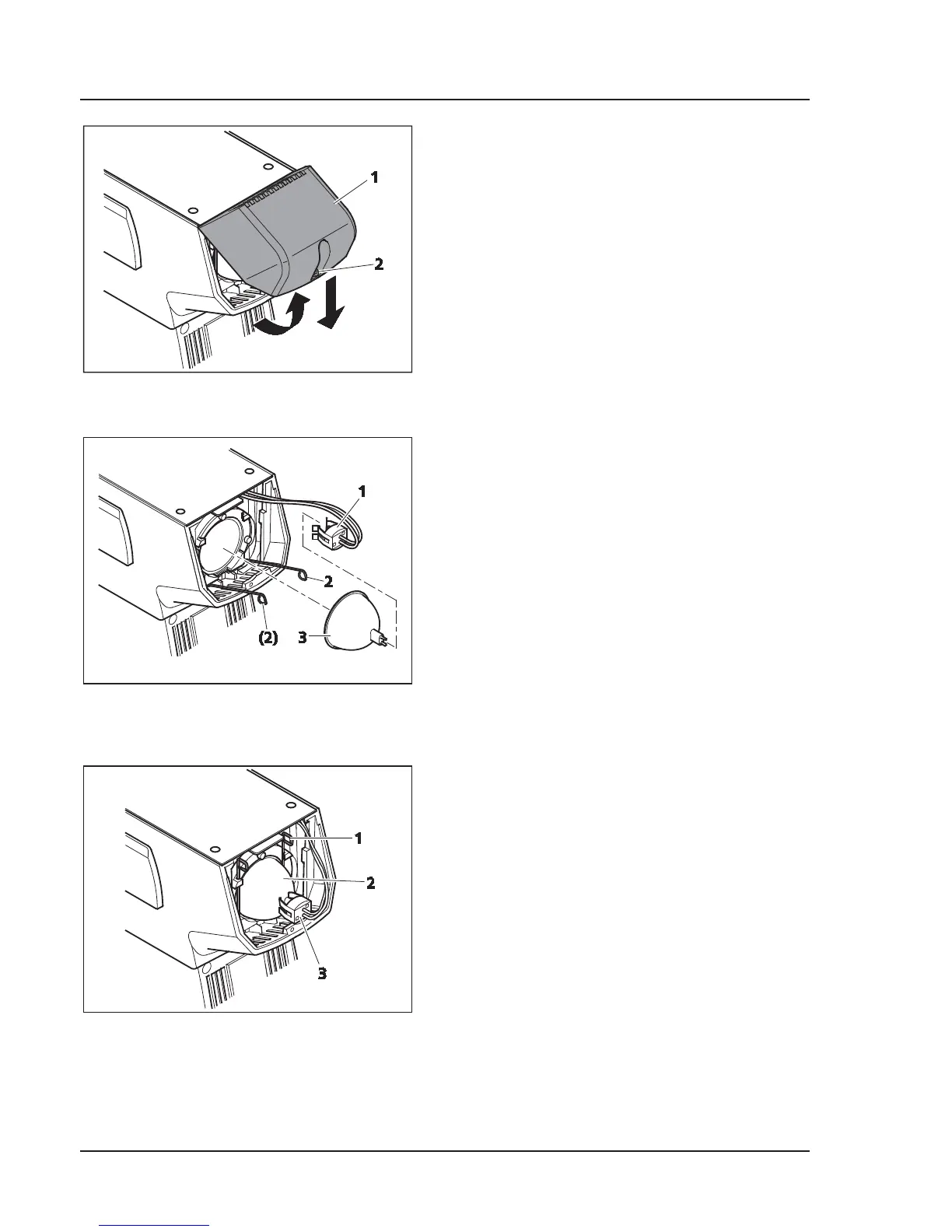 1

2

1

2

(2)

3

1

2

3