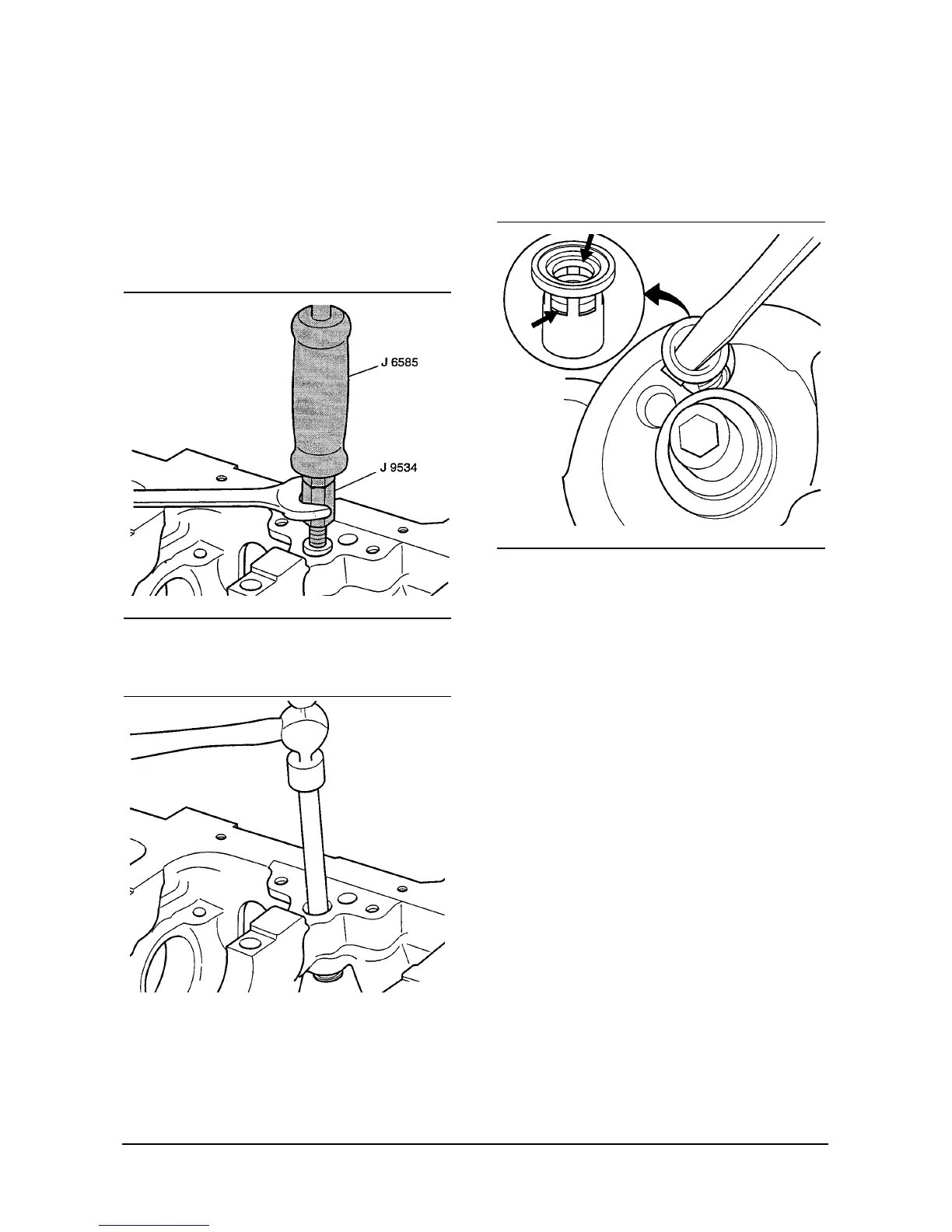 J 6585

J 9534