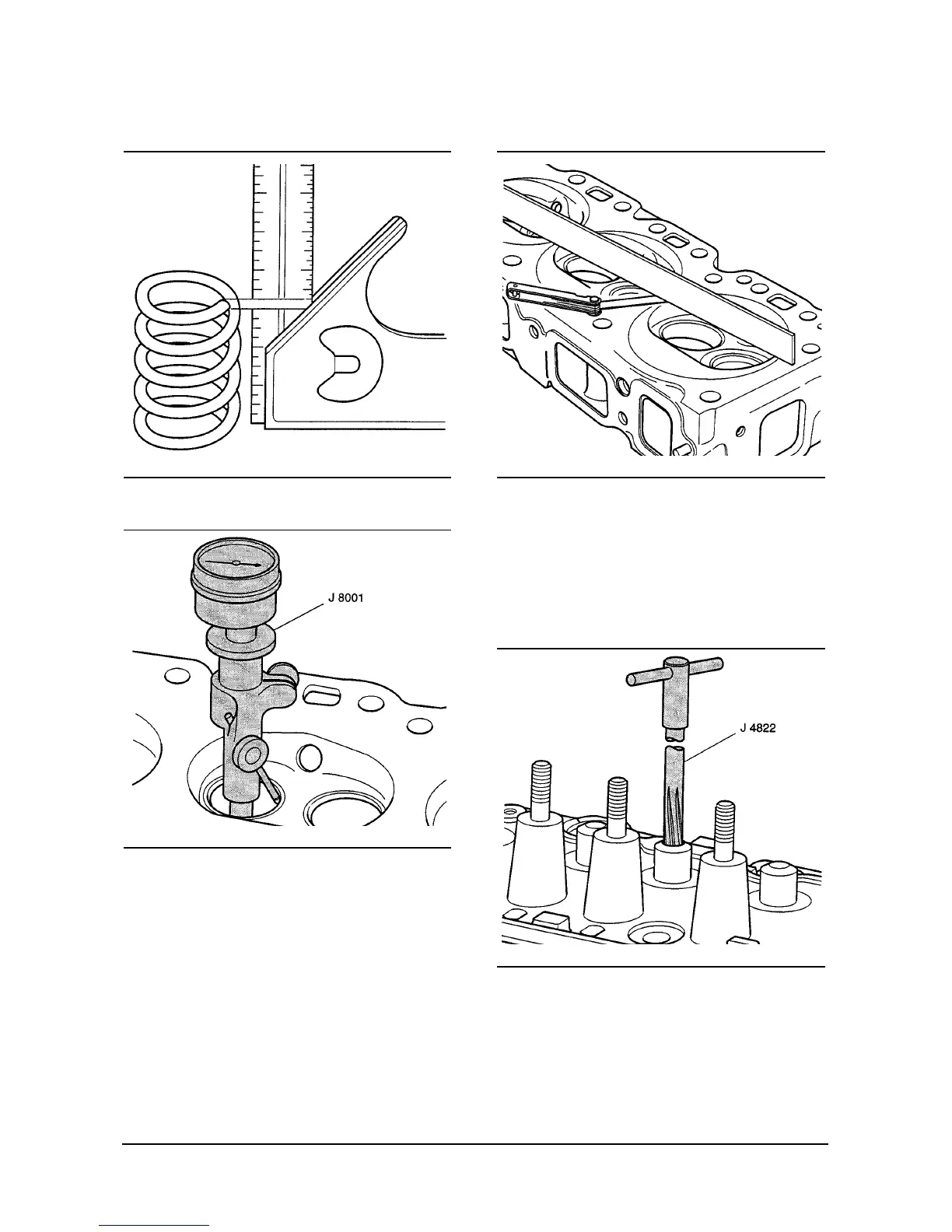 J 8001

J 4822