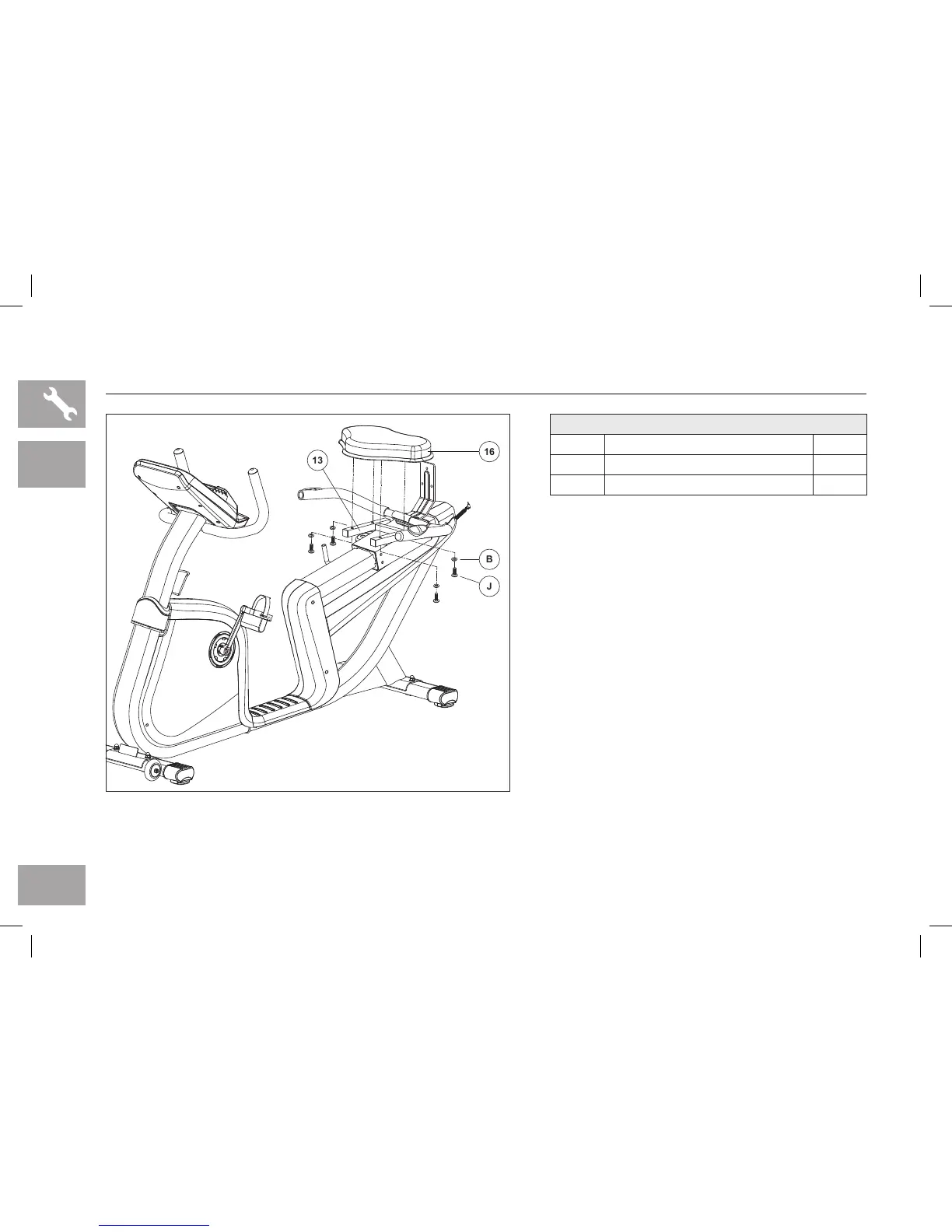 13

16

B

J