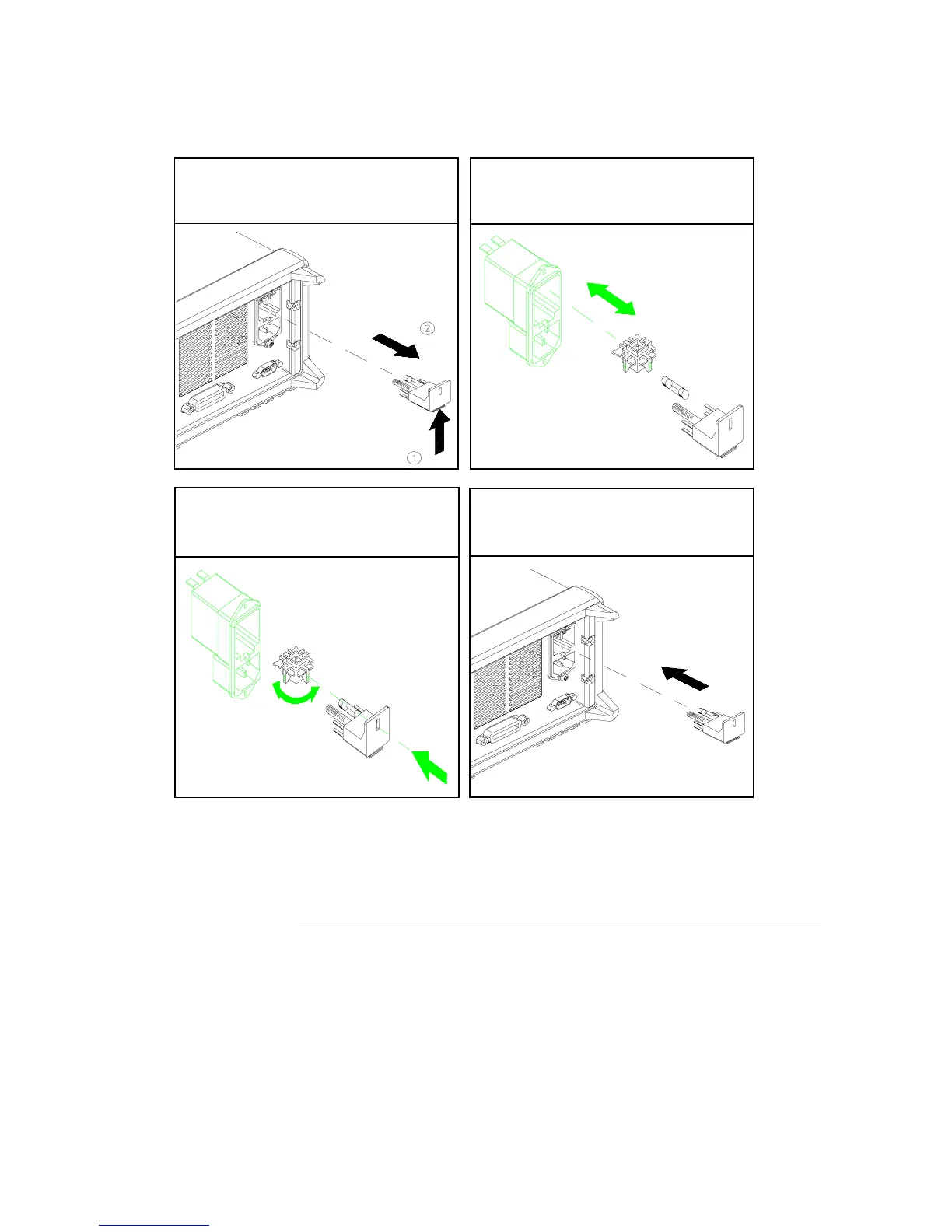 2

1