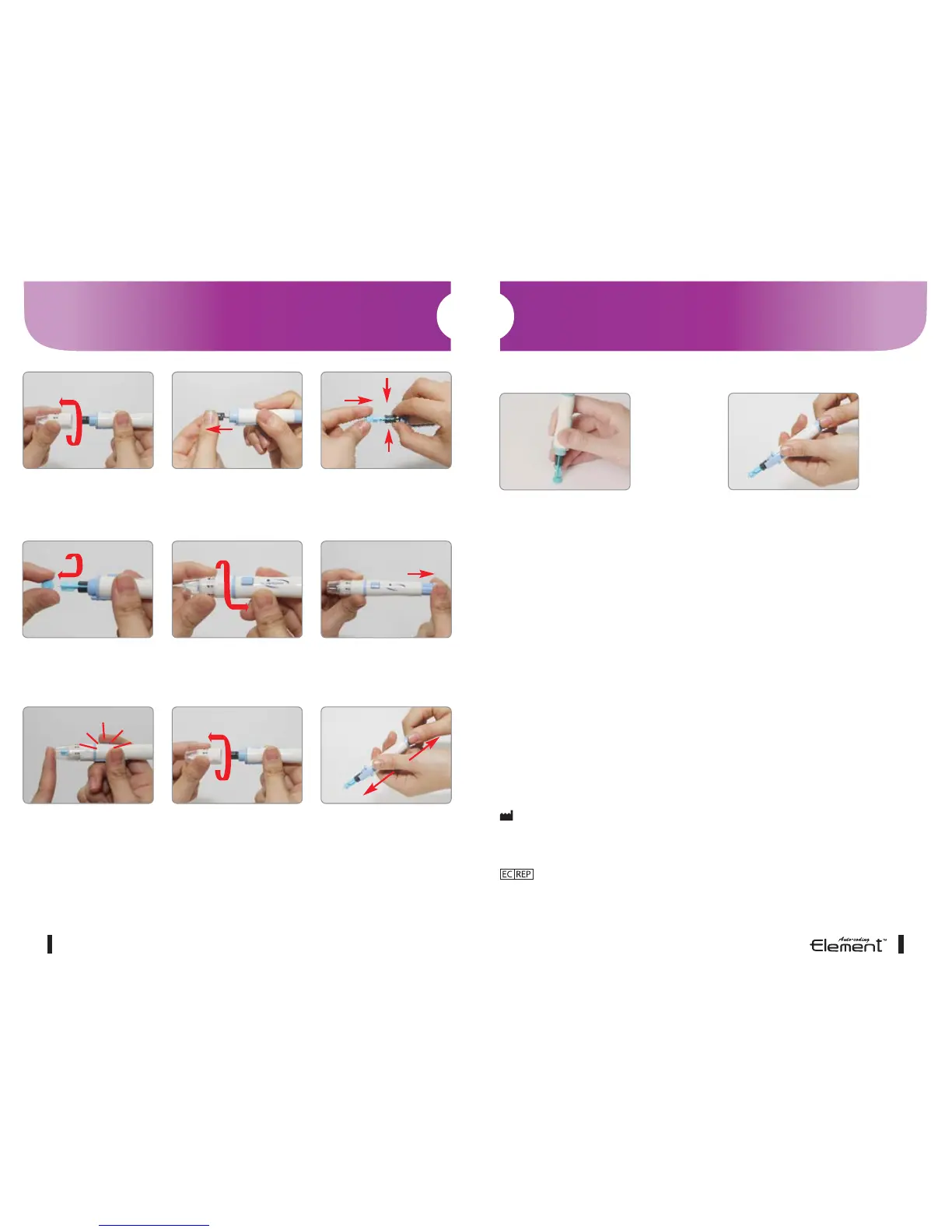 EC REP

Auto-coding Element™