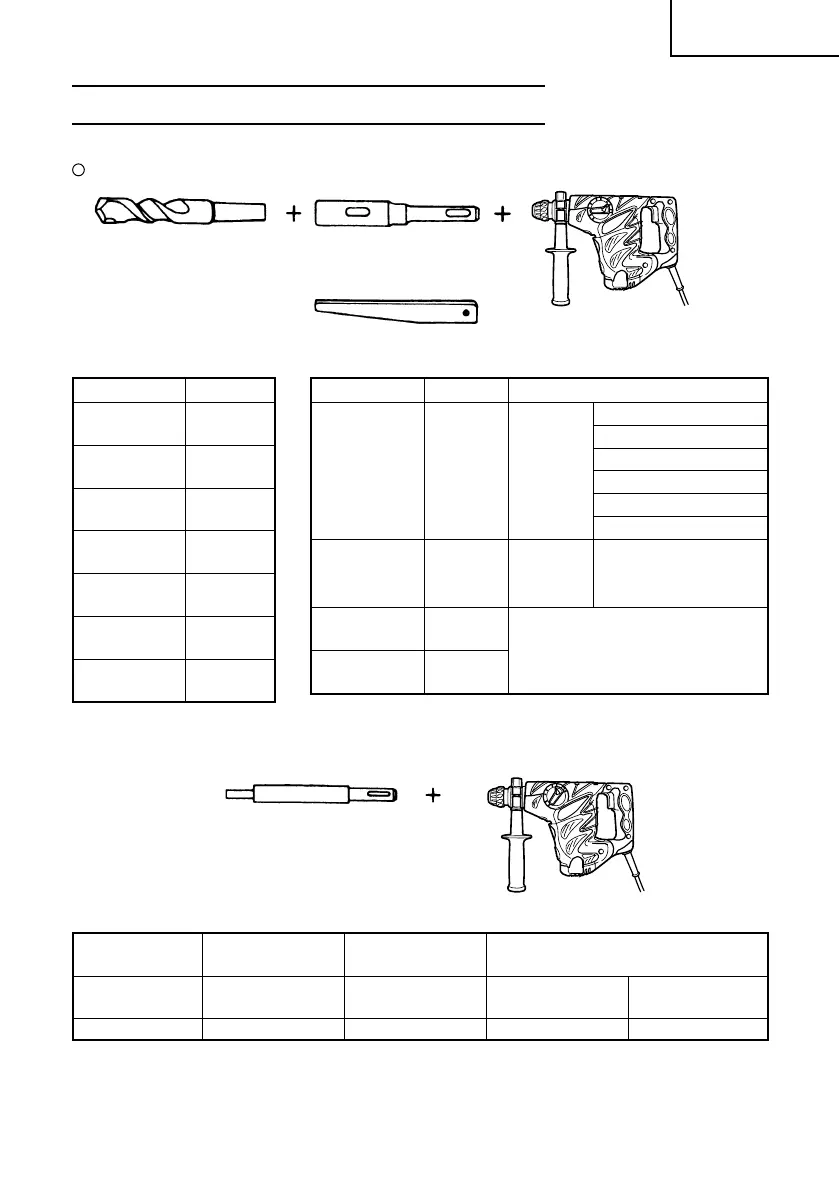 + +

+