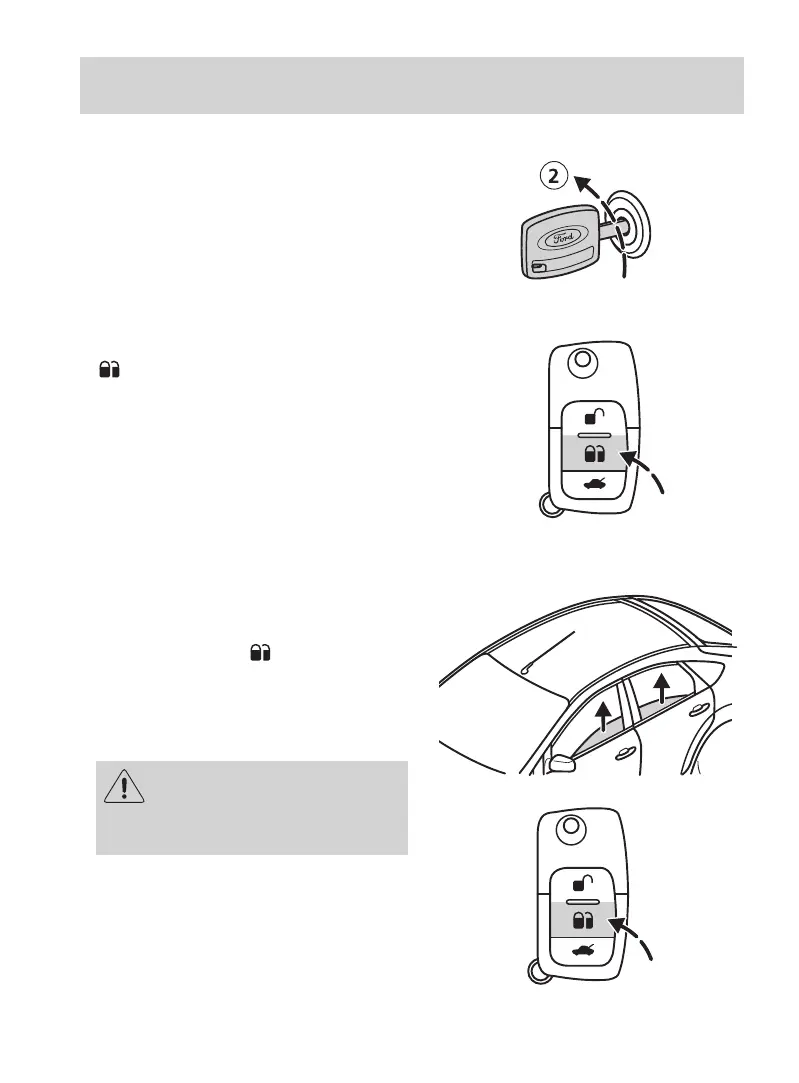 2

Ford