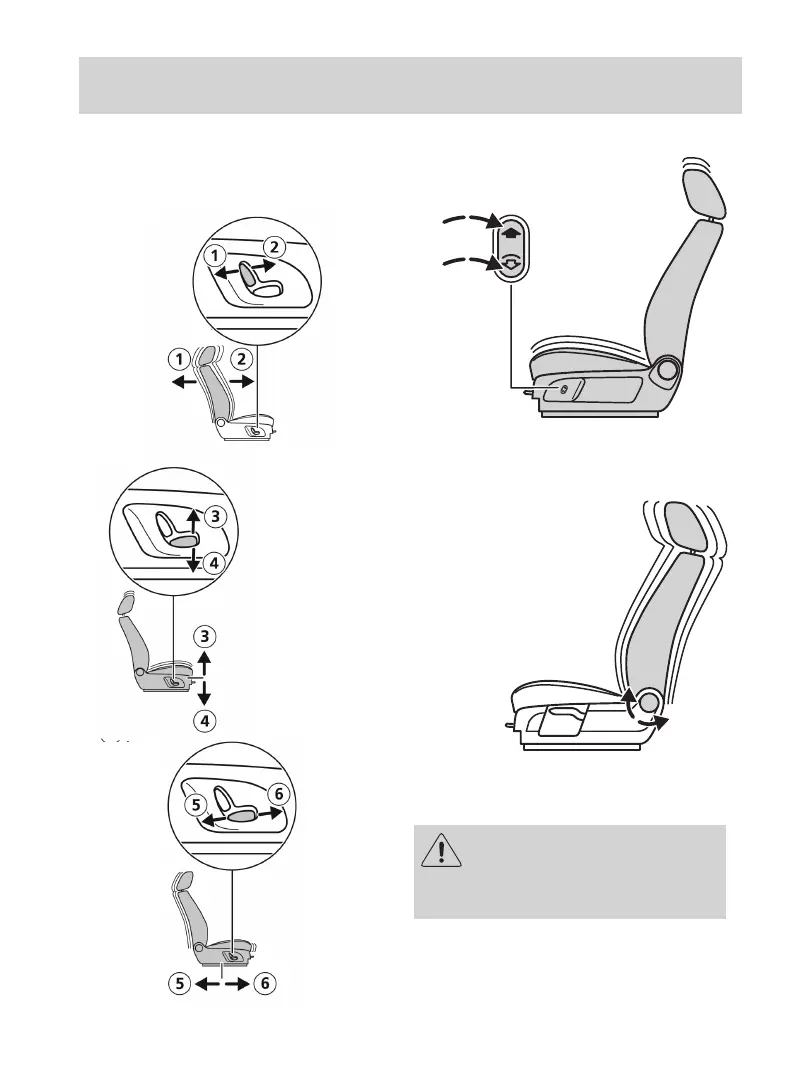 1
2
1
2
3
4
3
4
5
6
5
6