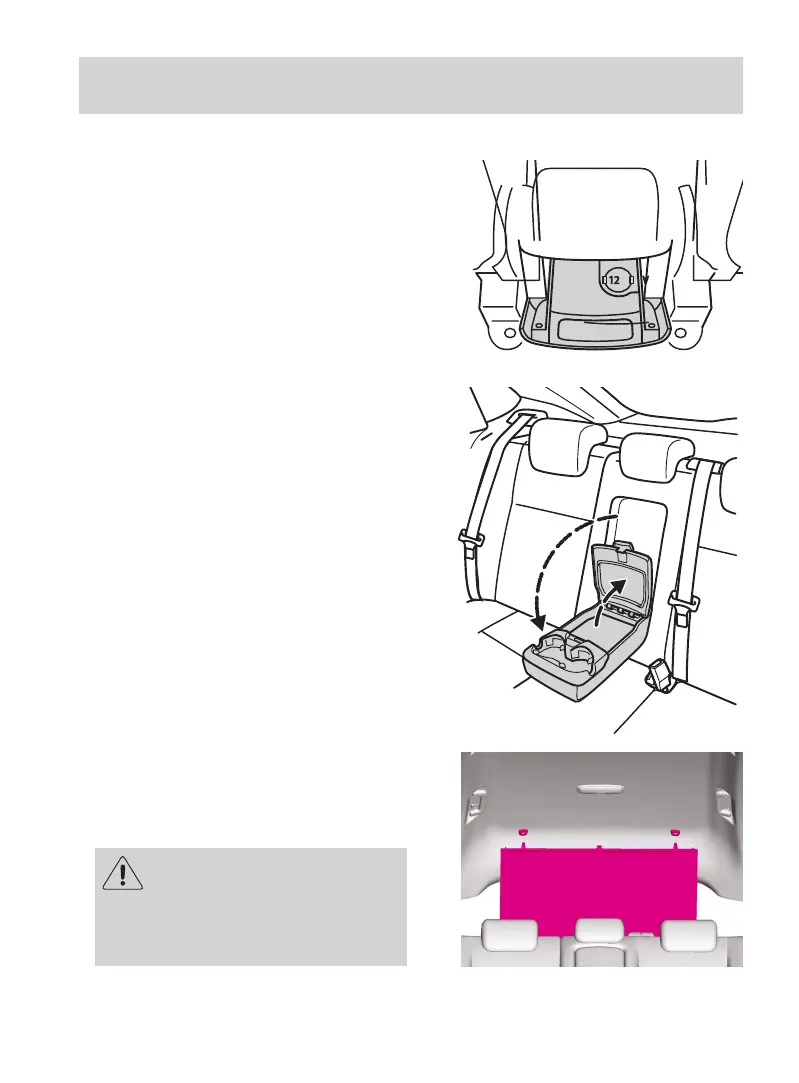 12