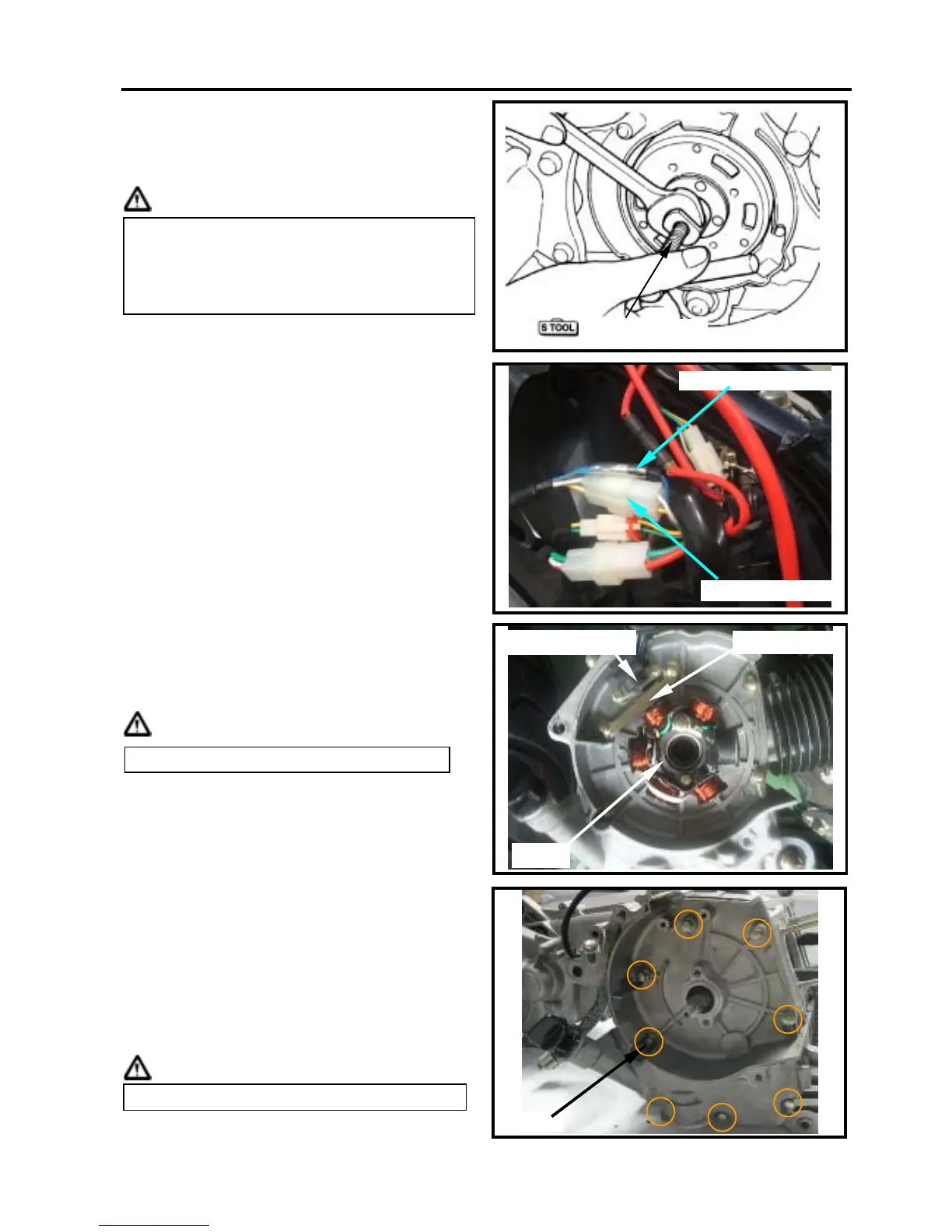 S TOOL