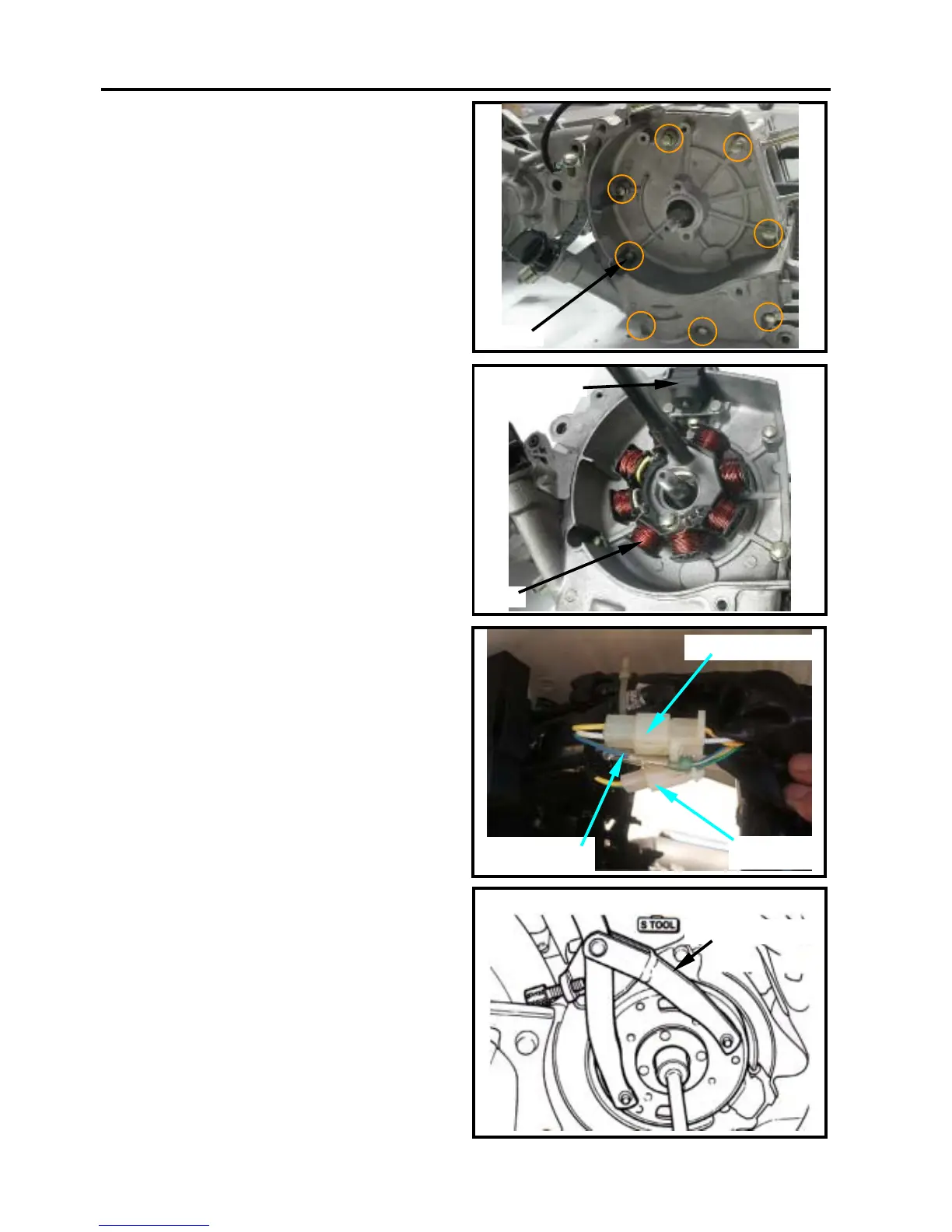 S TOOL