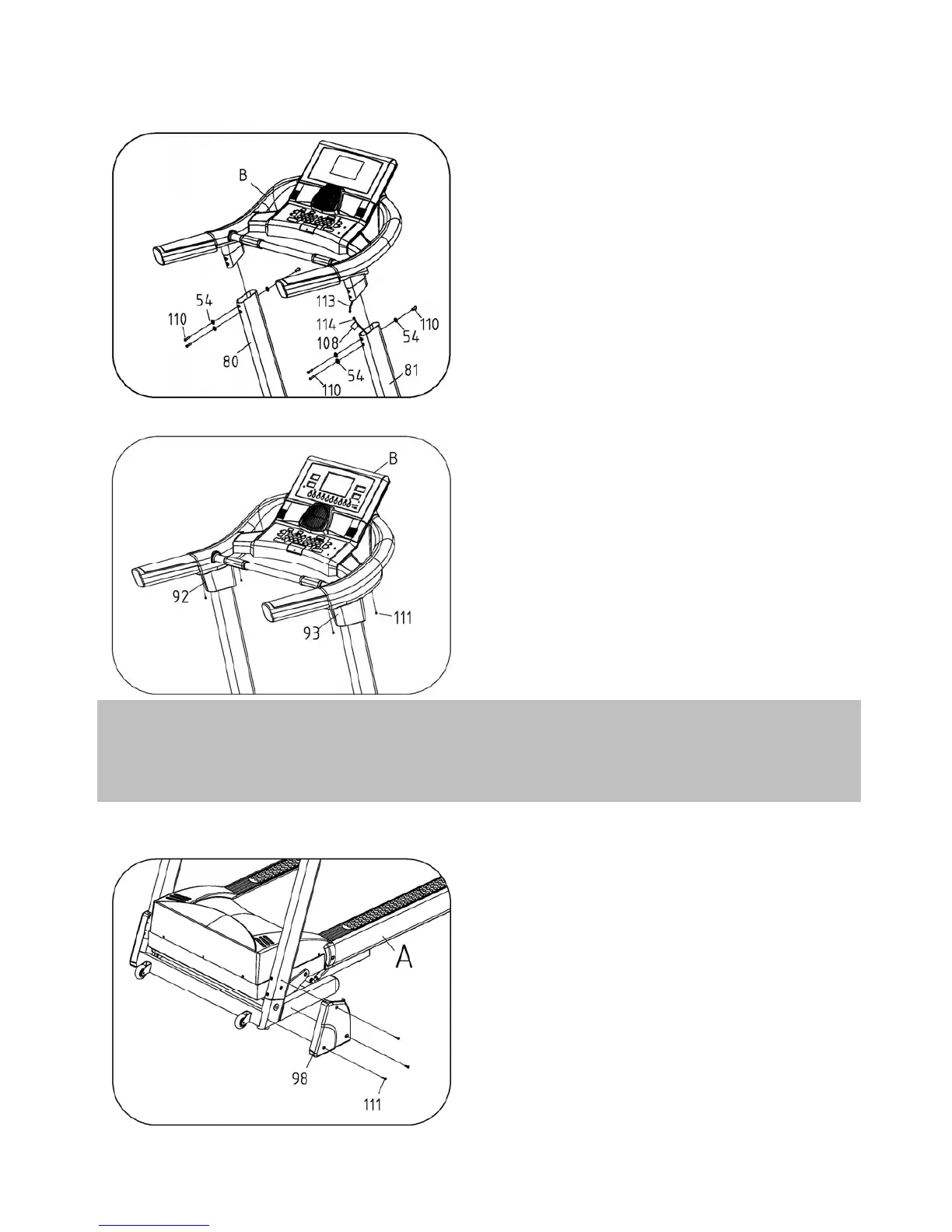 B

54

110

80

113

114

108

54

110

54

110

81

B

92

93

111

A

98

111