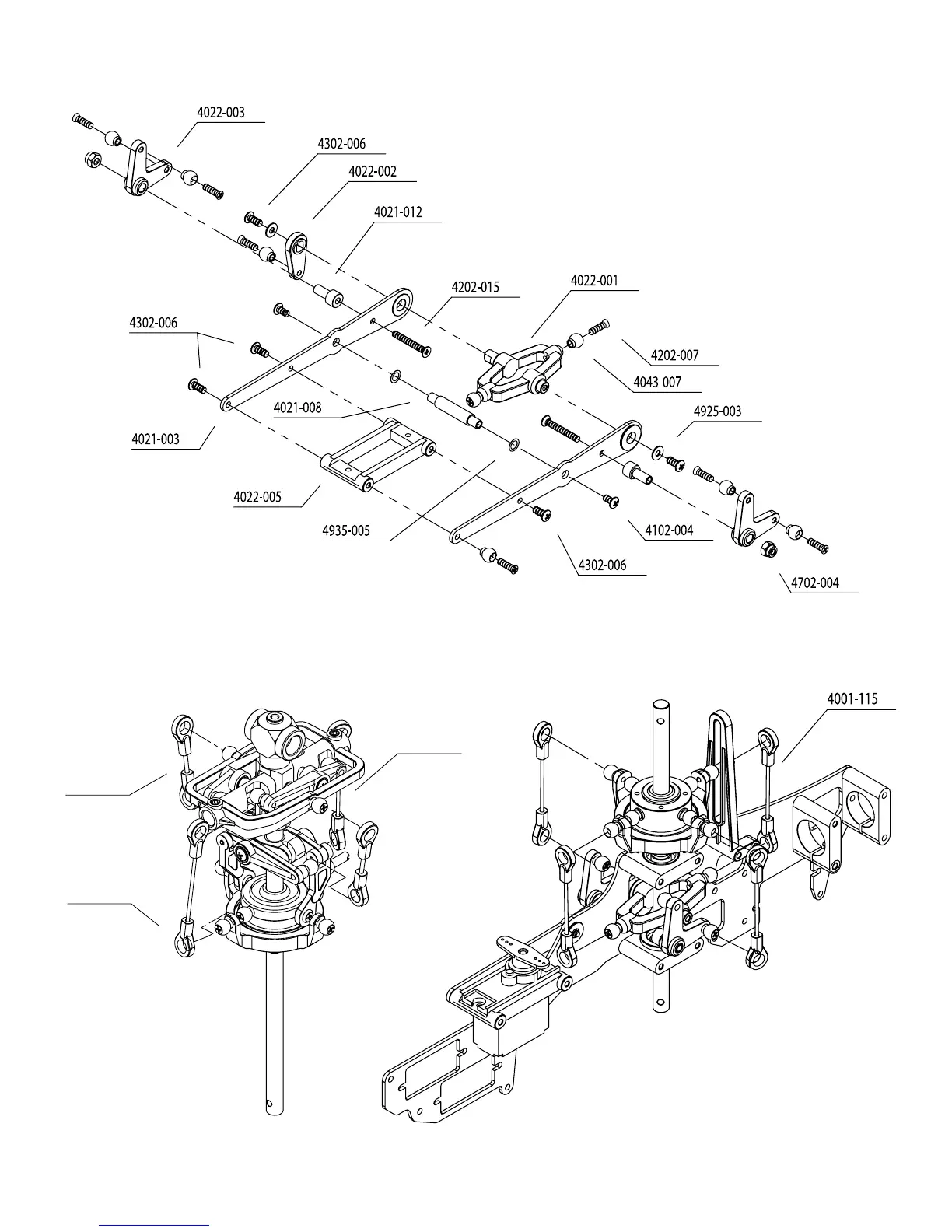 4022-003
4302-006
4022-002
4021-012
4202-015
4022-001
4302-006
4202-007
4043-007
4021-008
4925-003
4021-003
4022-005
4935-005
4102-004
4302-006
4702-004
4001-115