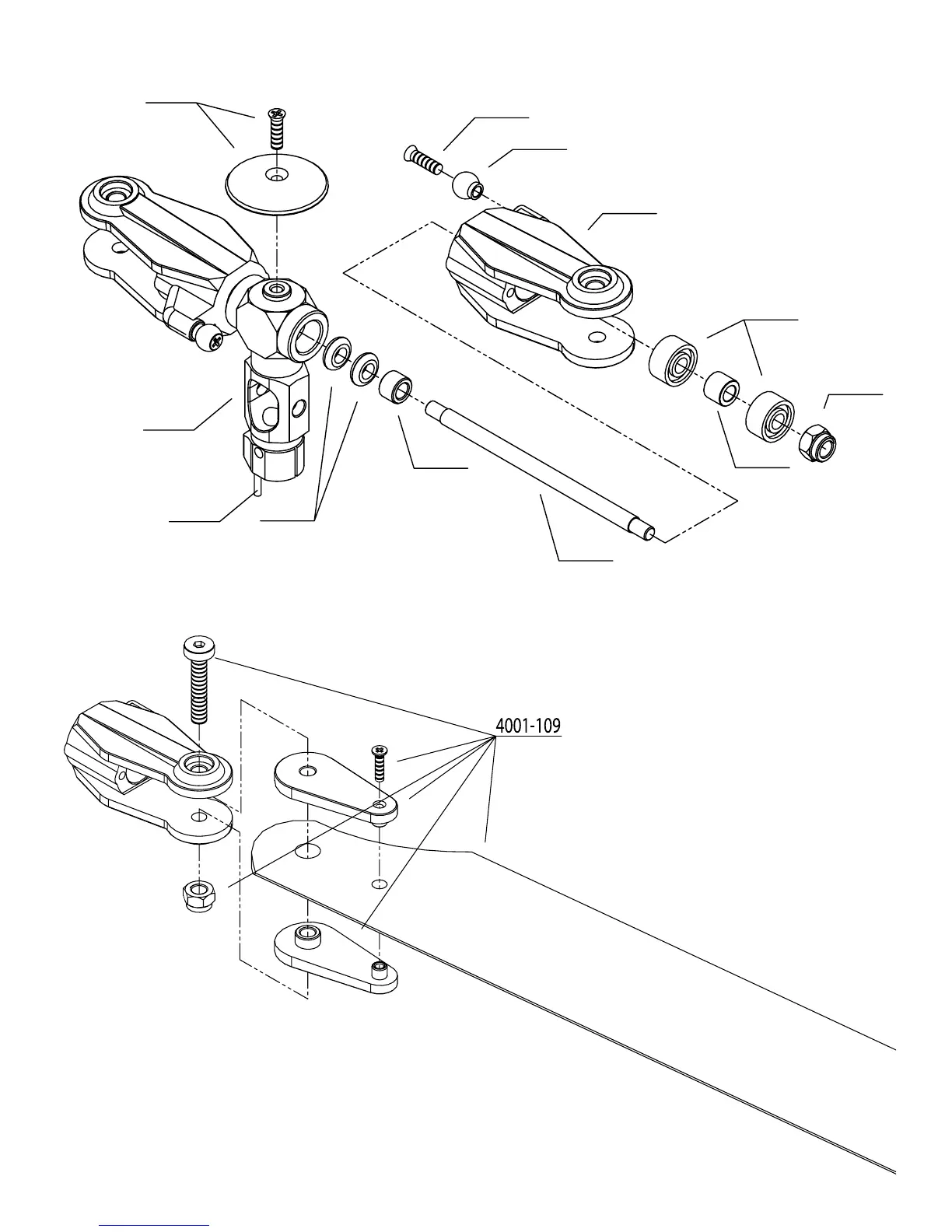 4001-109