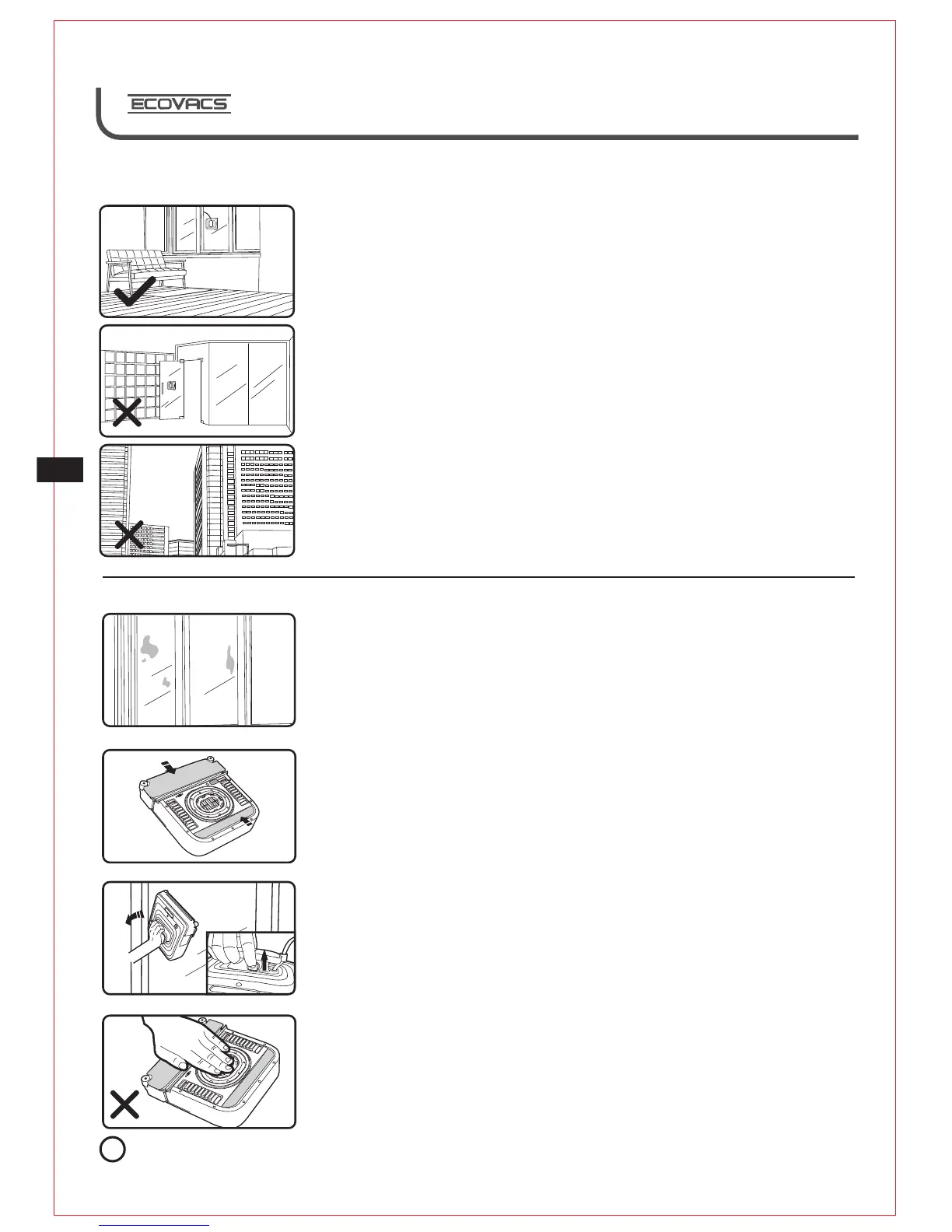 ECOVACS