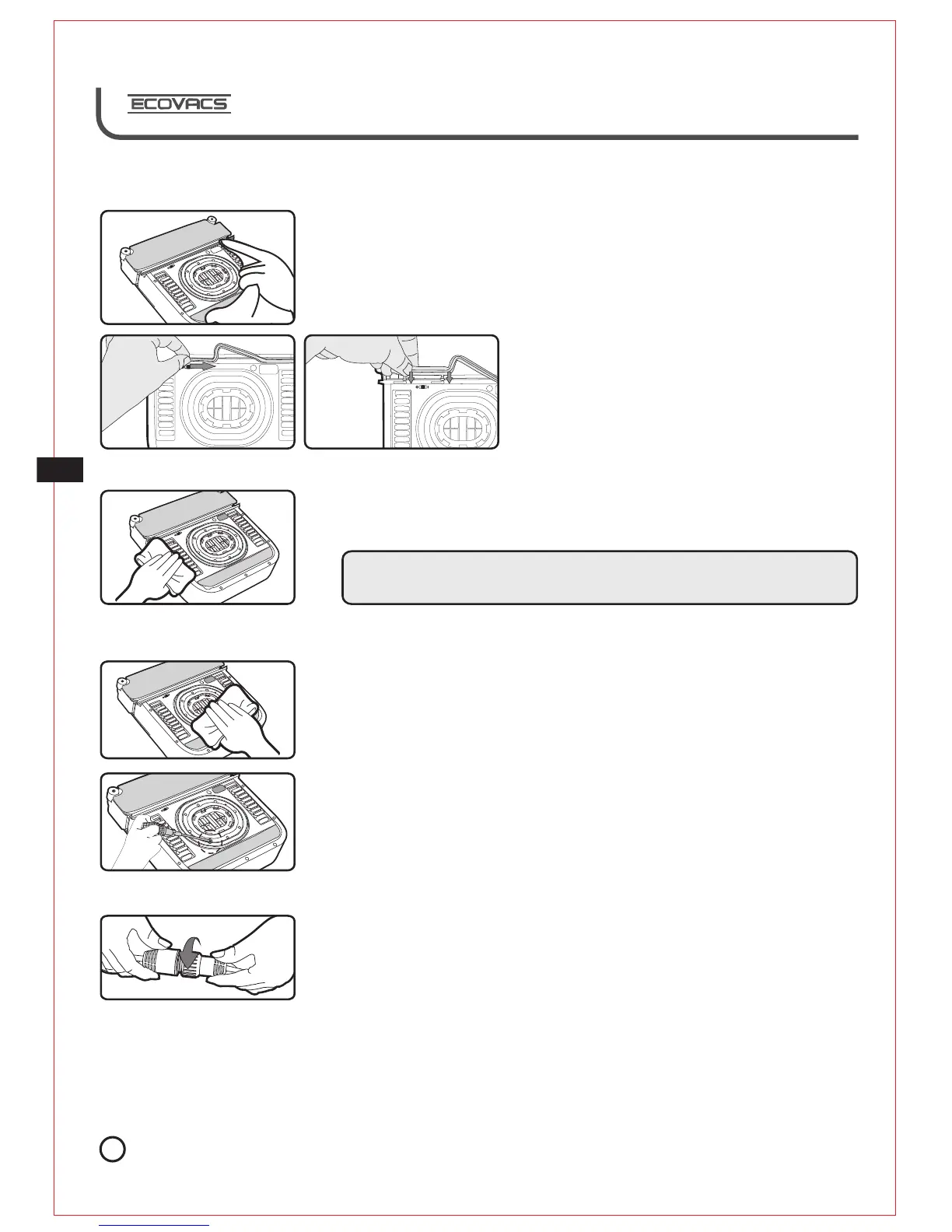 ECOVACS