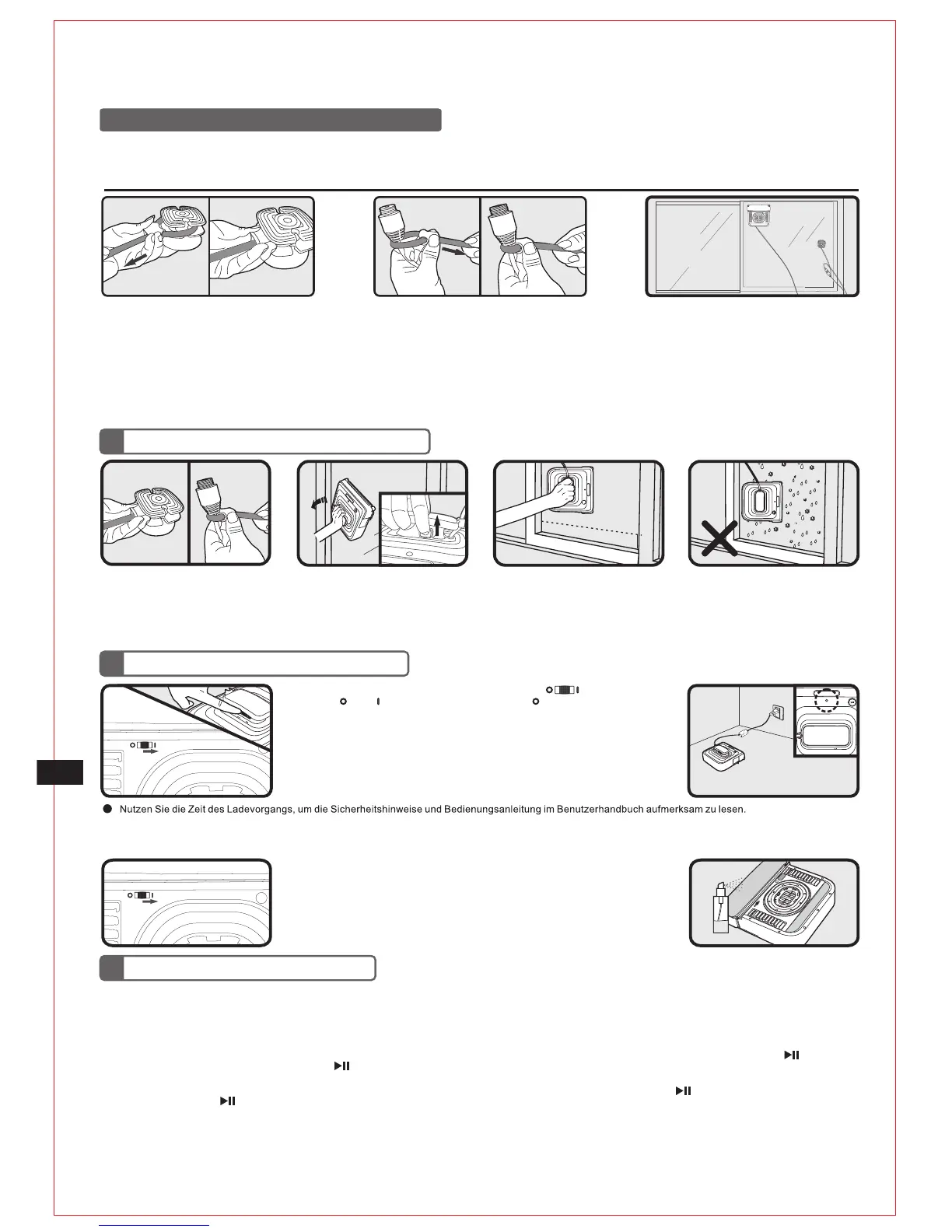 Nutzen Sie die Zeit des Ladevorgangs, um die Sicherheitshinweise und Bedienungsanleitung im Benutzerhandbuch aufmerksam zu lesen.