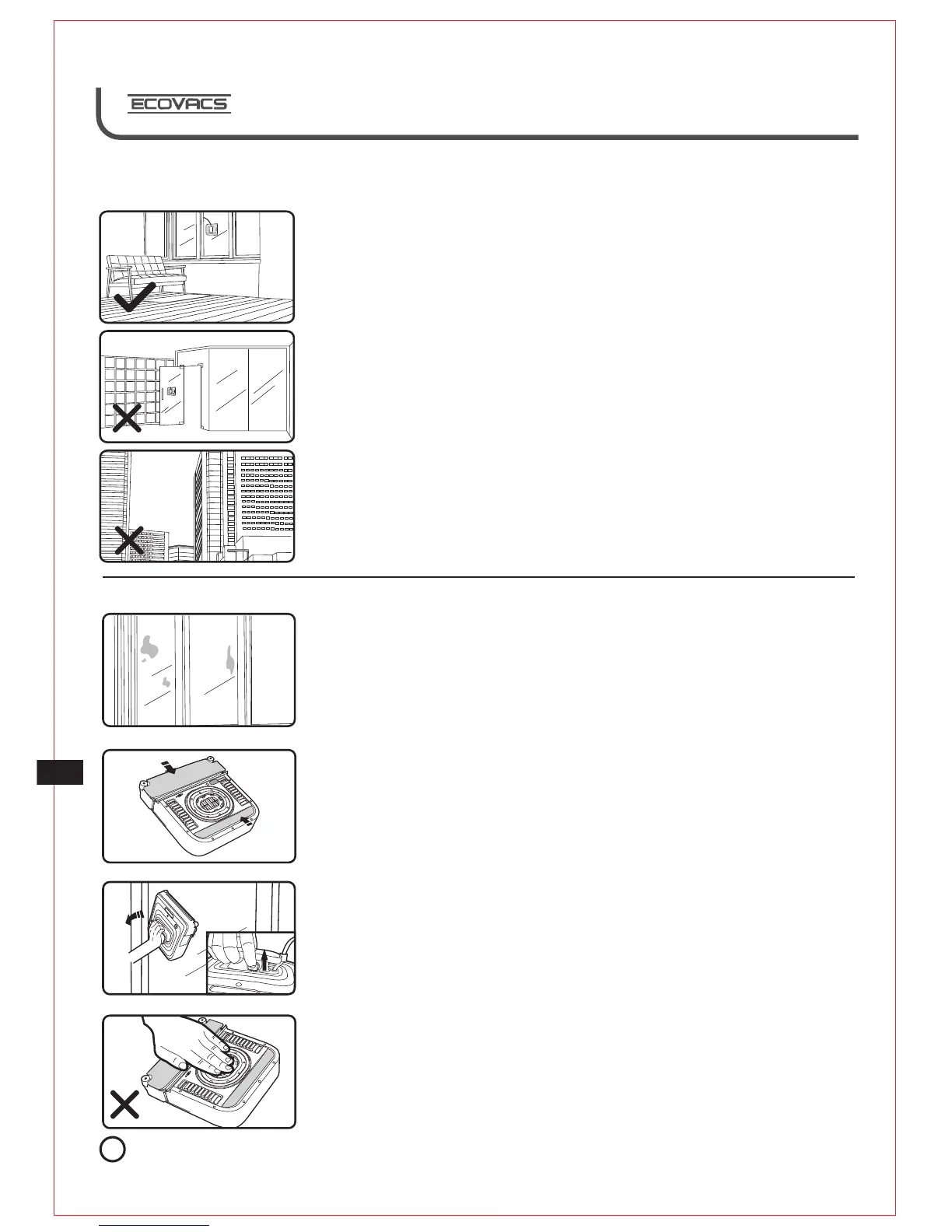 ECOVACS