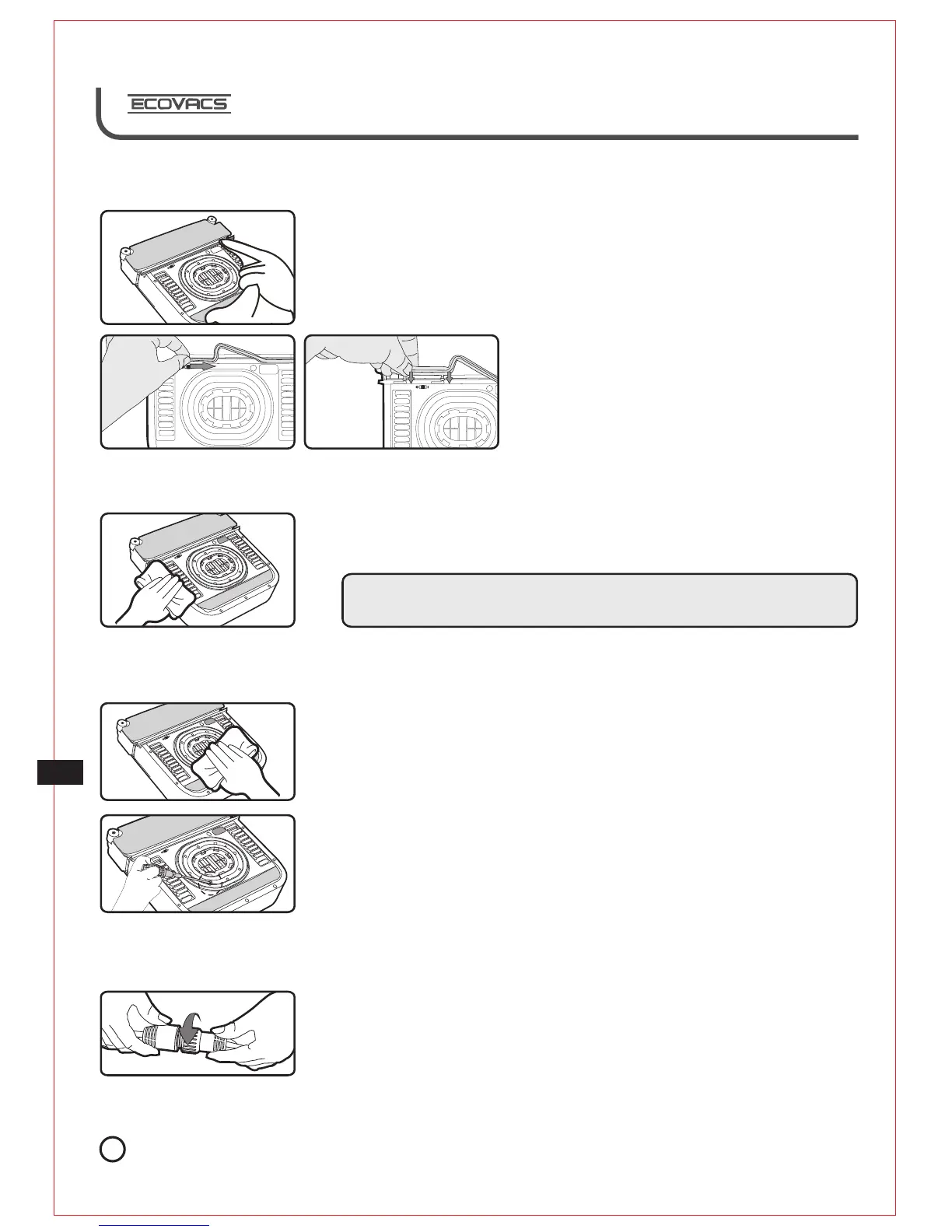 ECOVACS