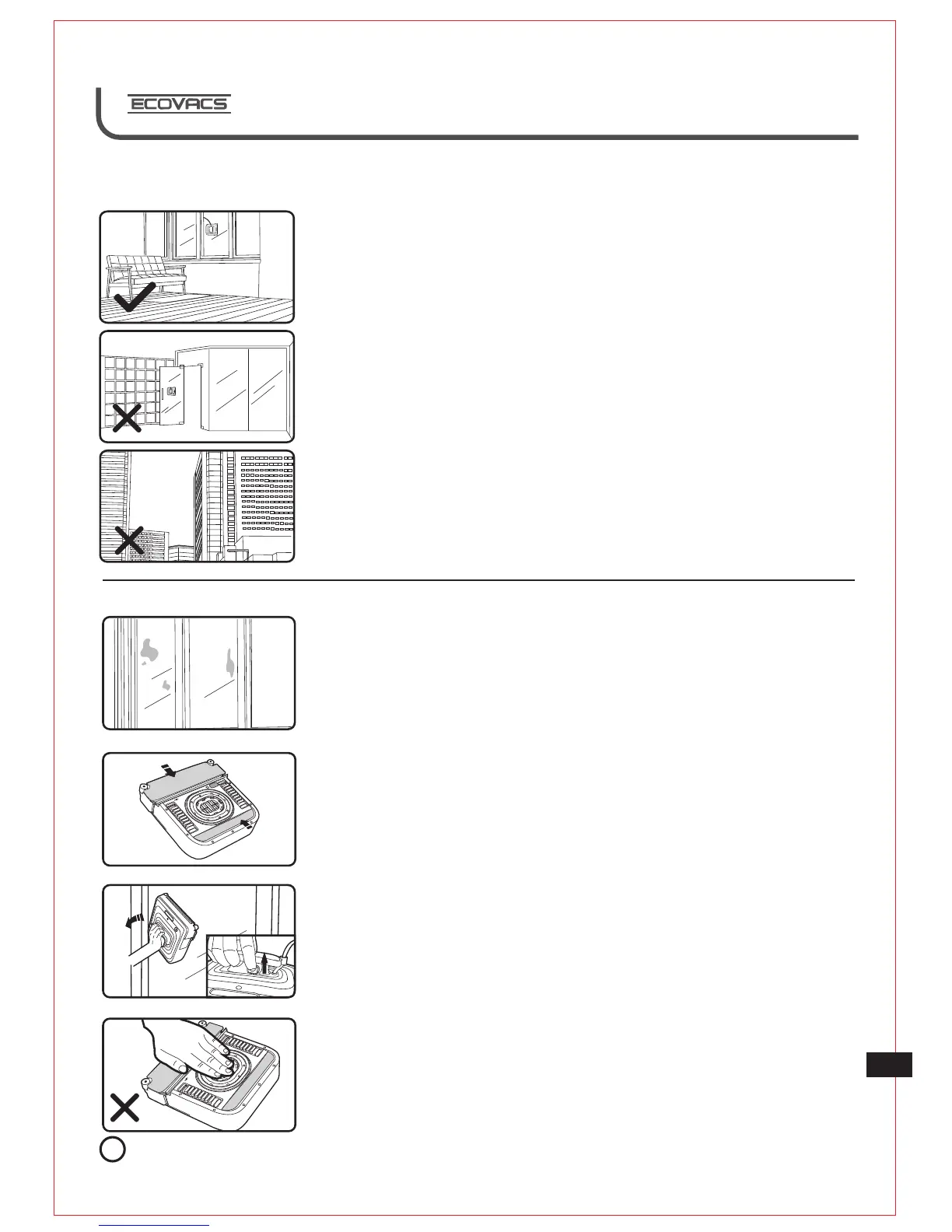 ECOVACS