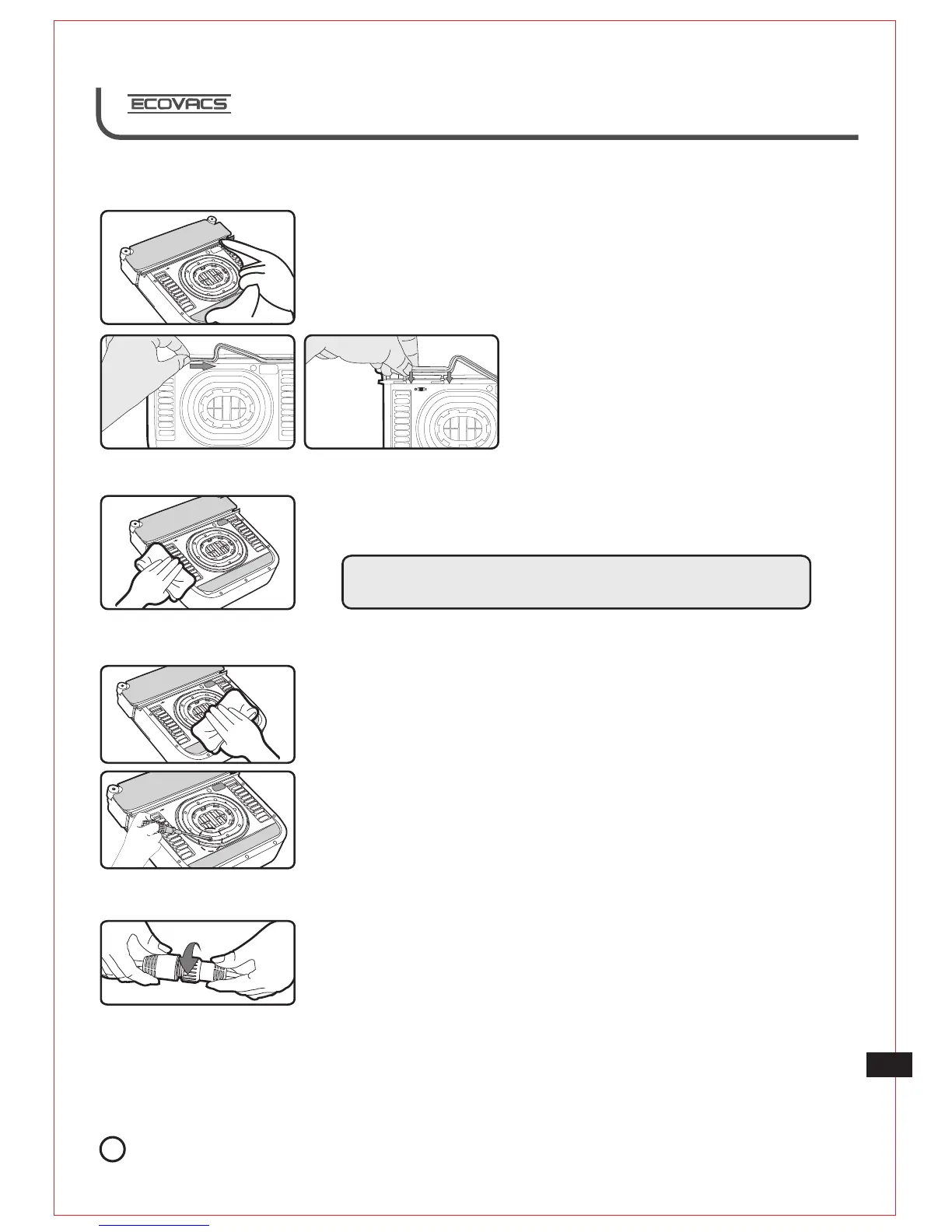 ECOVACS