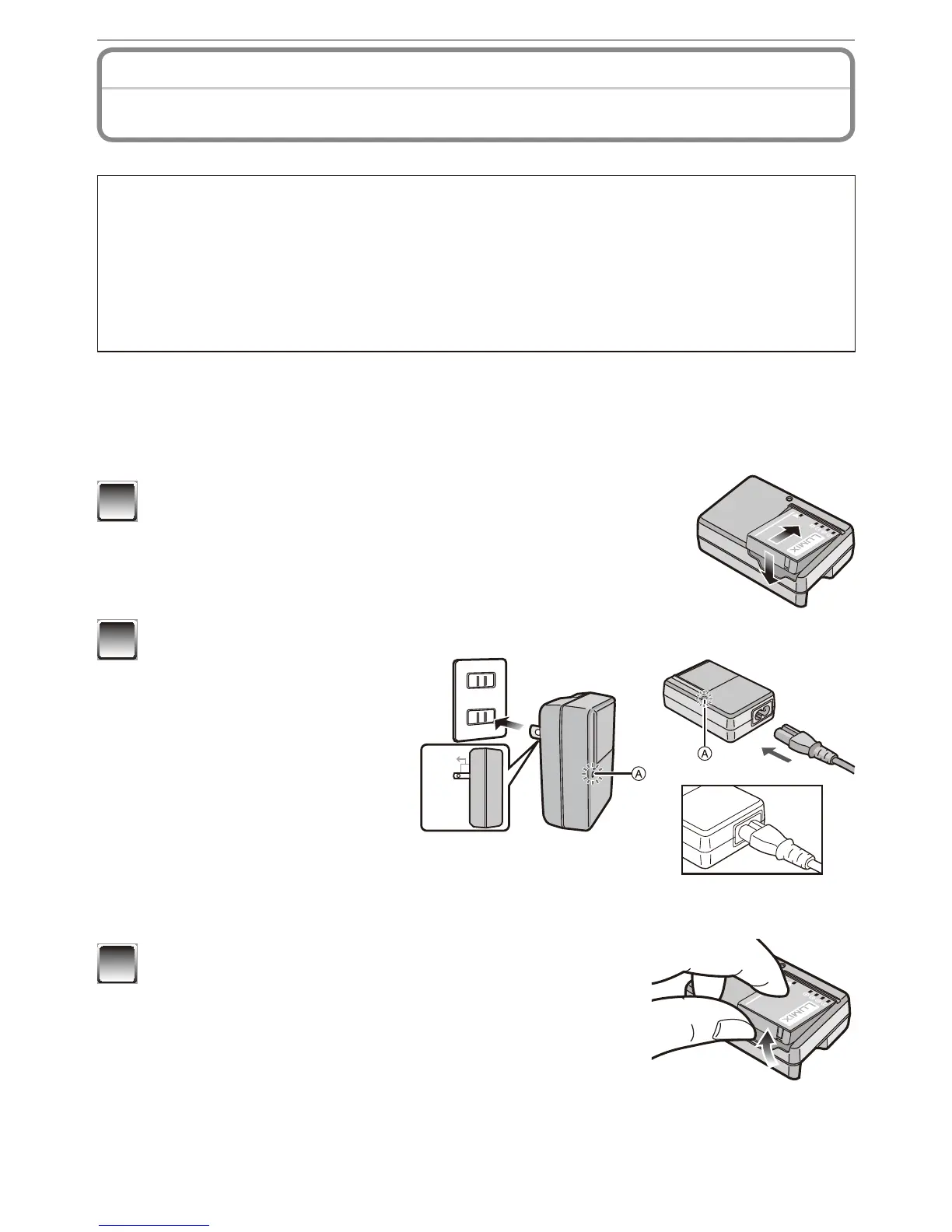 LUMIX

Ⓐ

Ⓐ

LUMIX