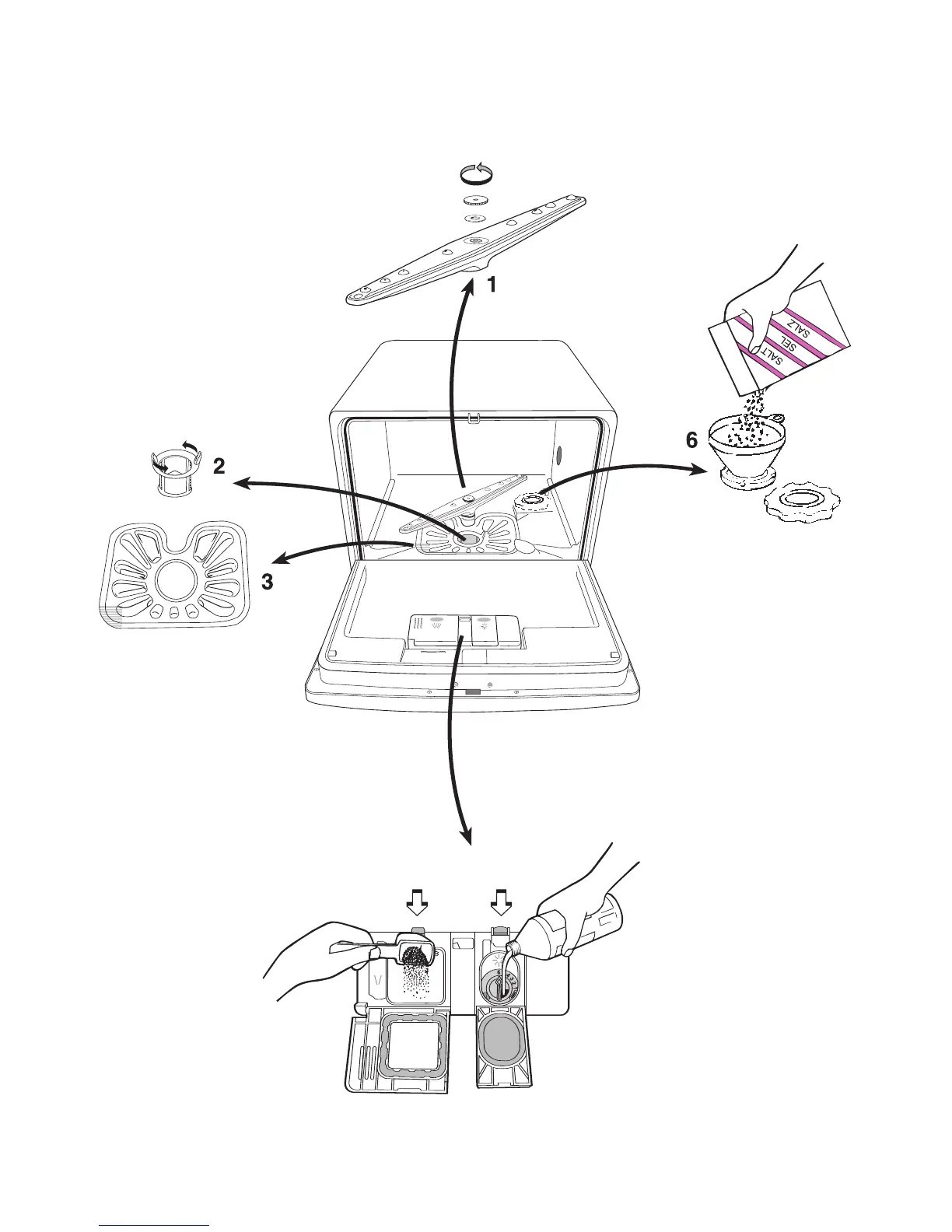 1

SALT
SEL
SALZ

6

2

3