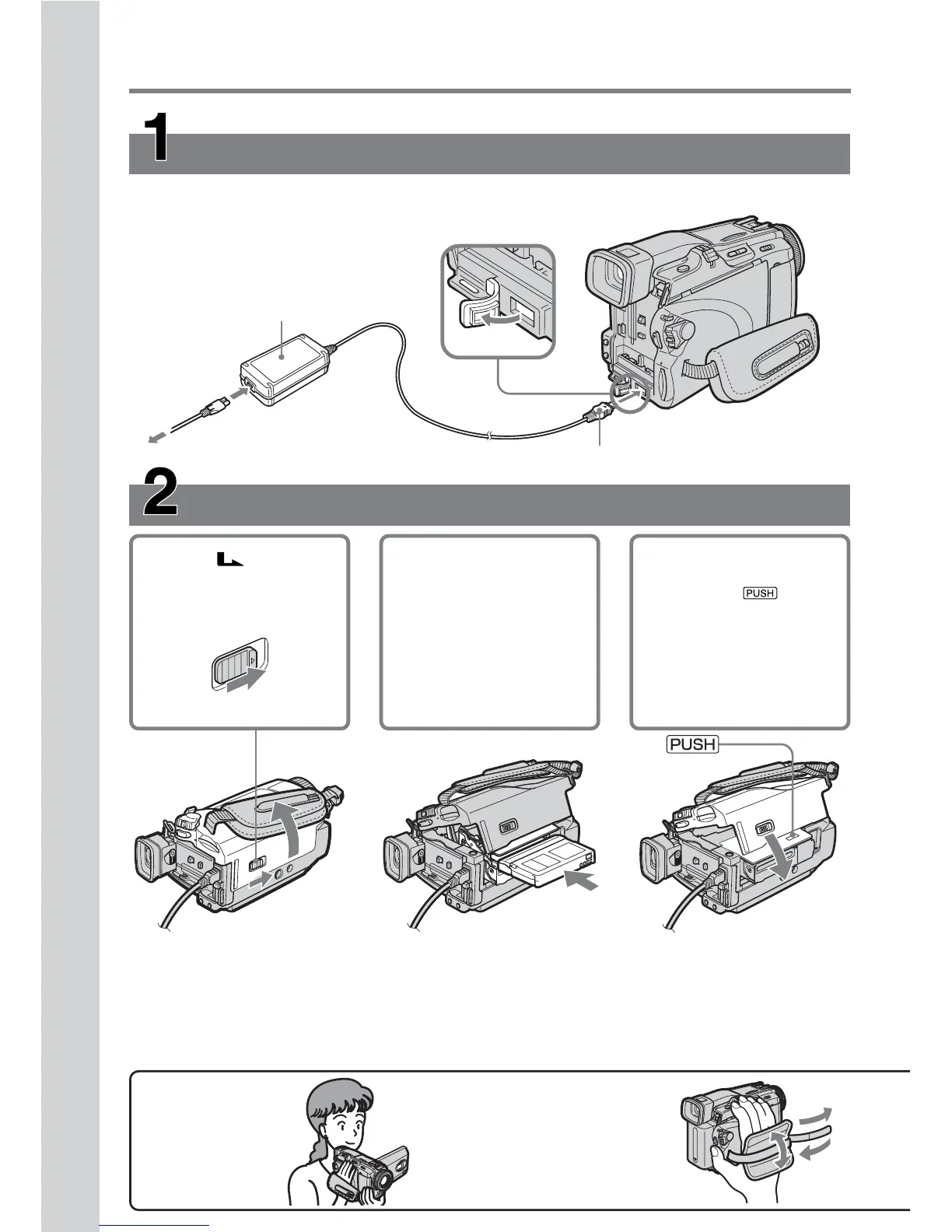 1

2

PUSH

PUSH