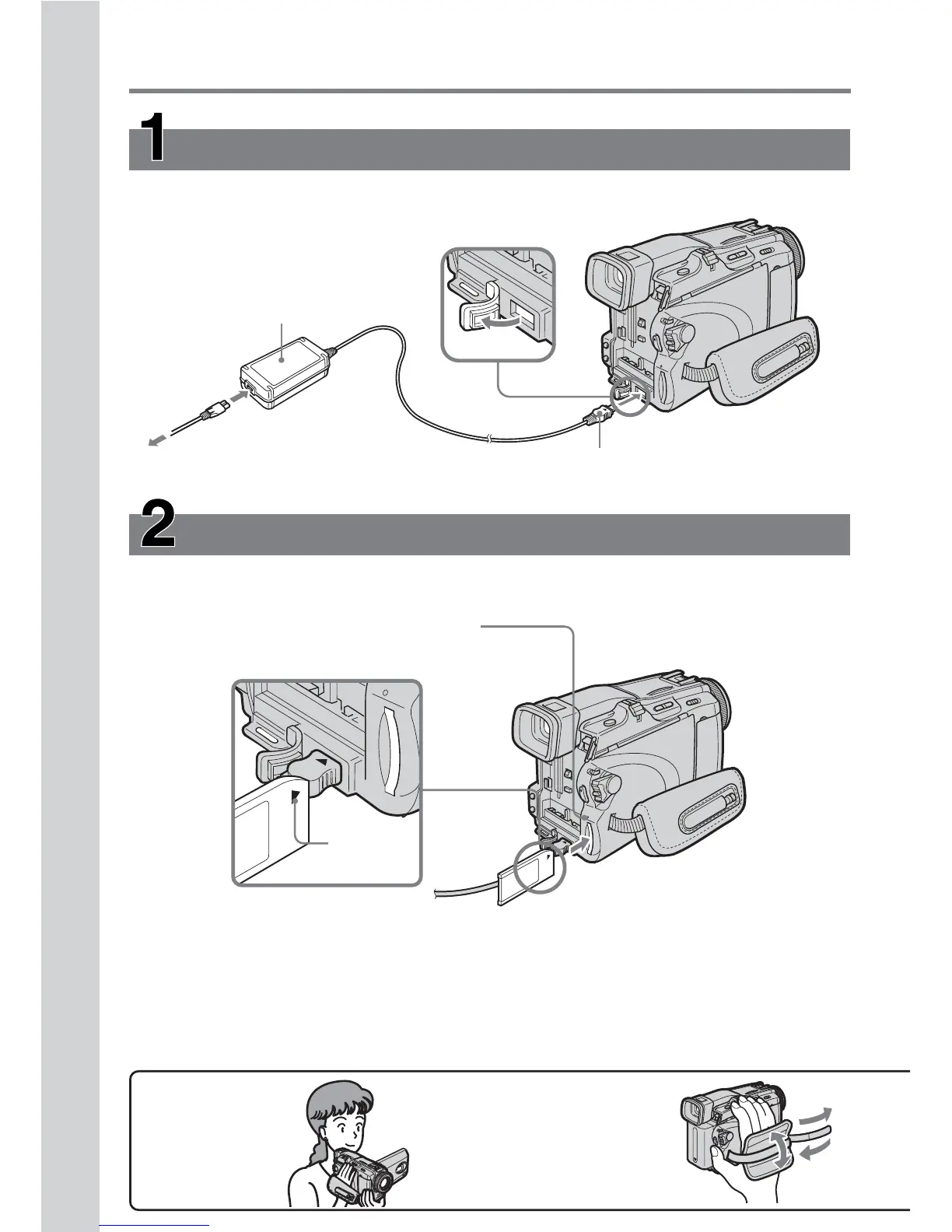 1

2