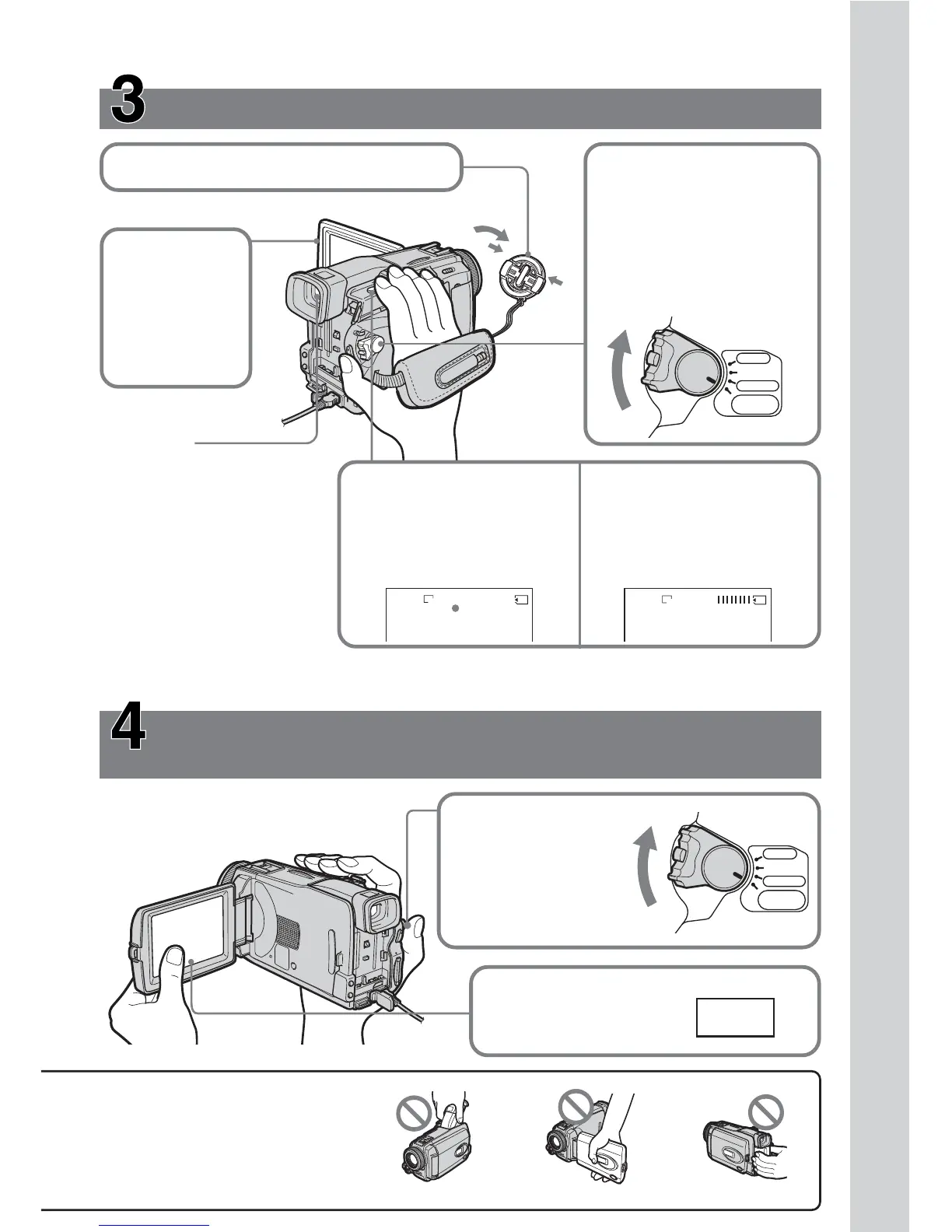 3

4