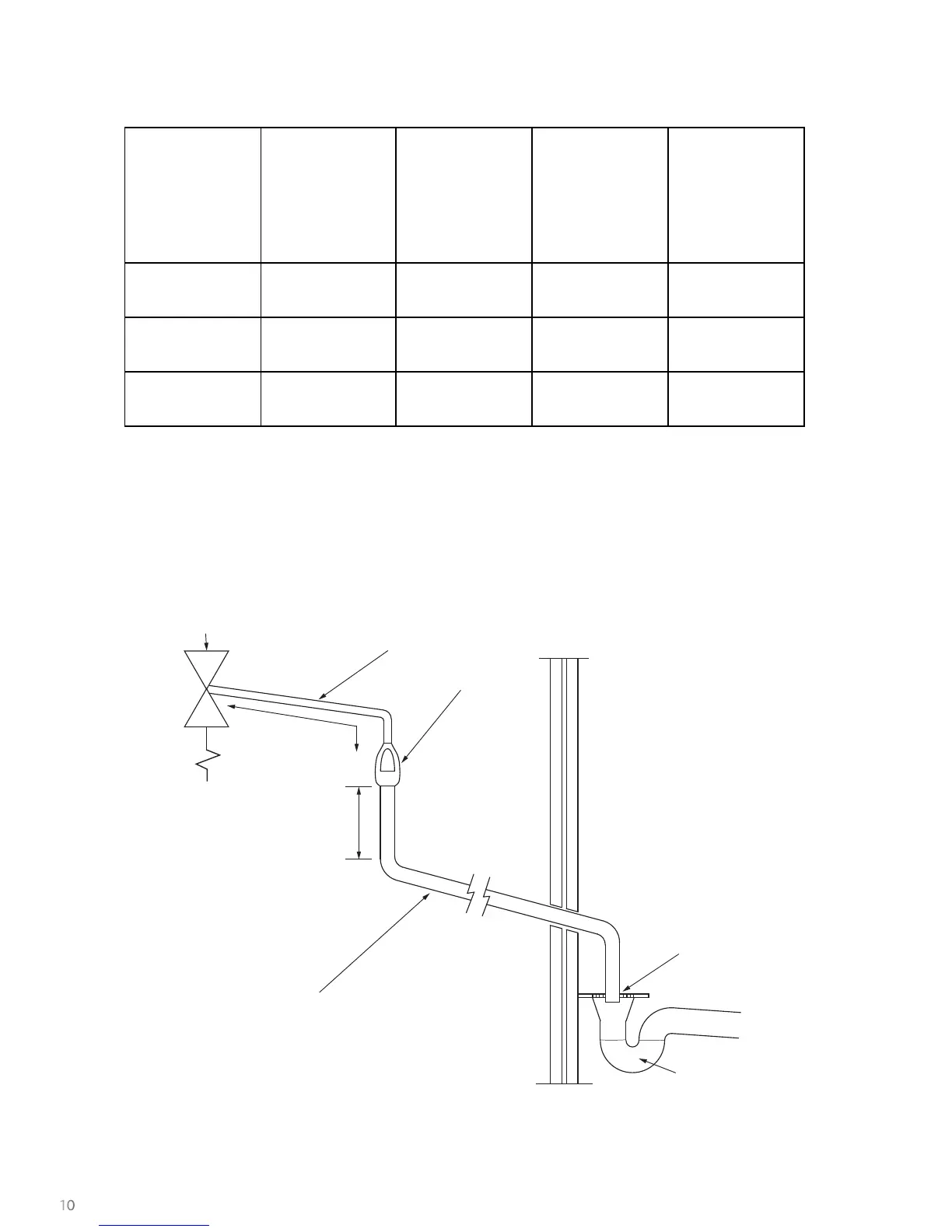 10