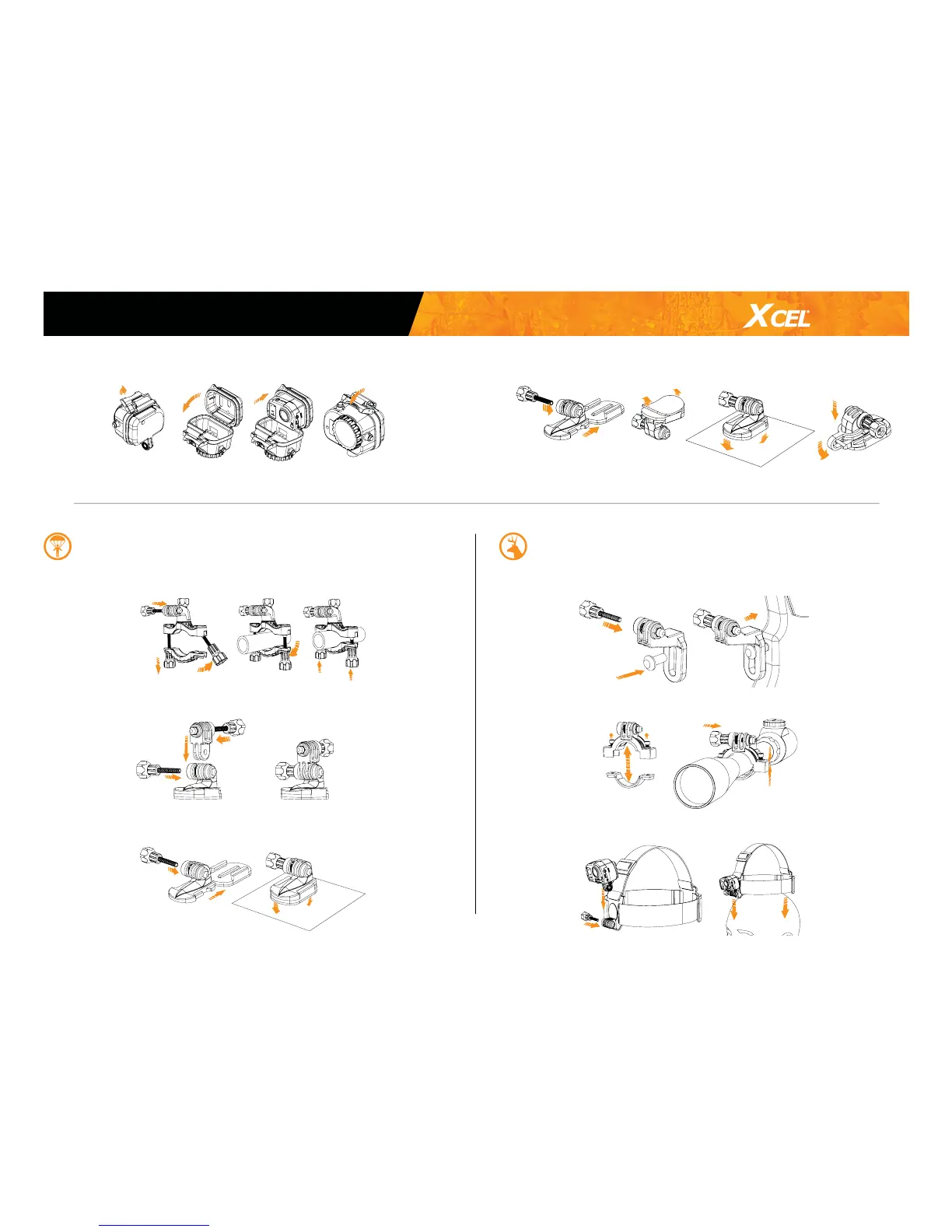 XCEL