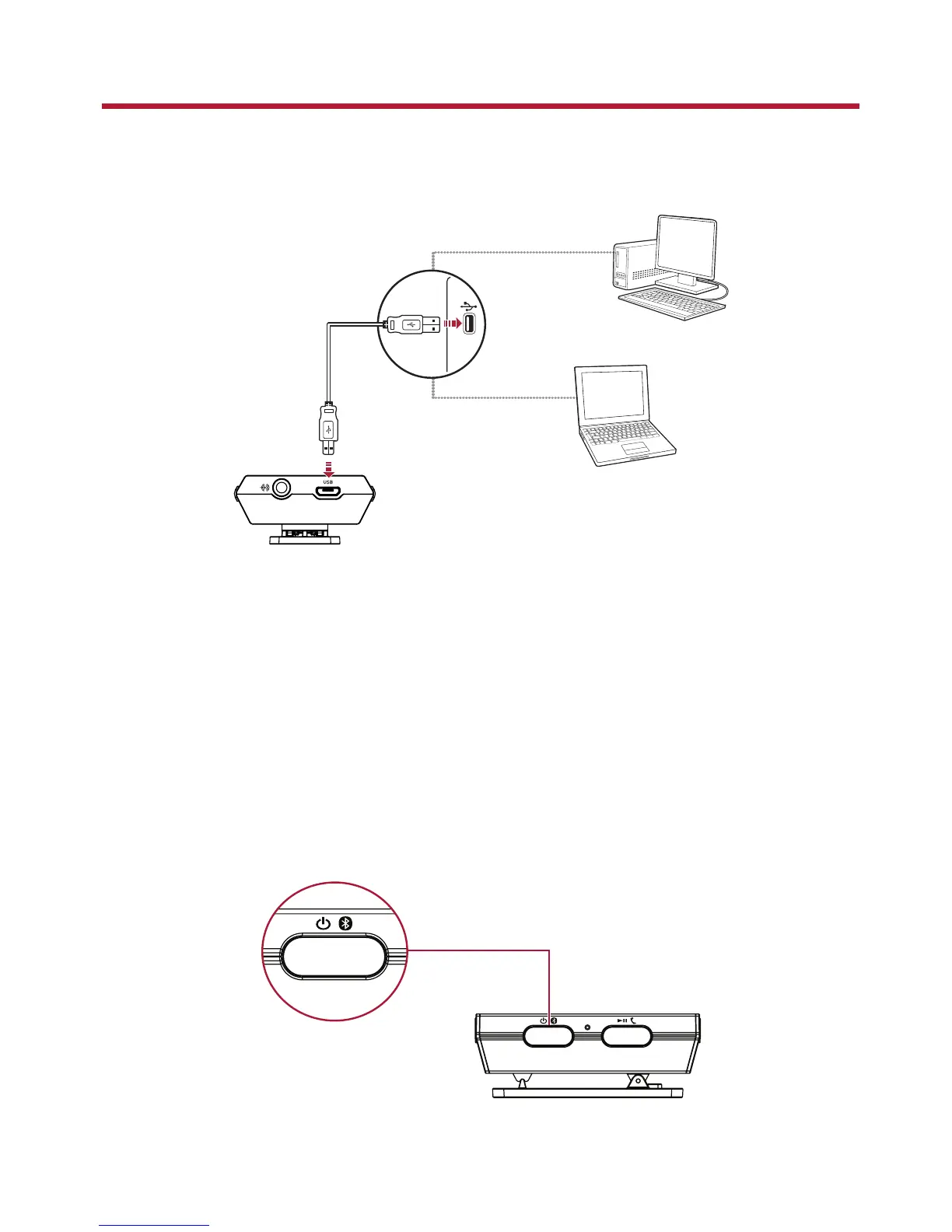 USB