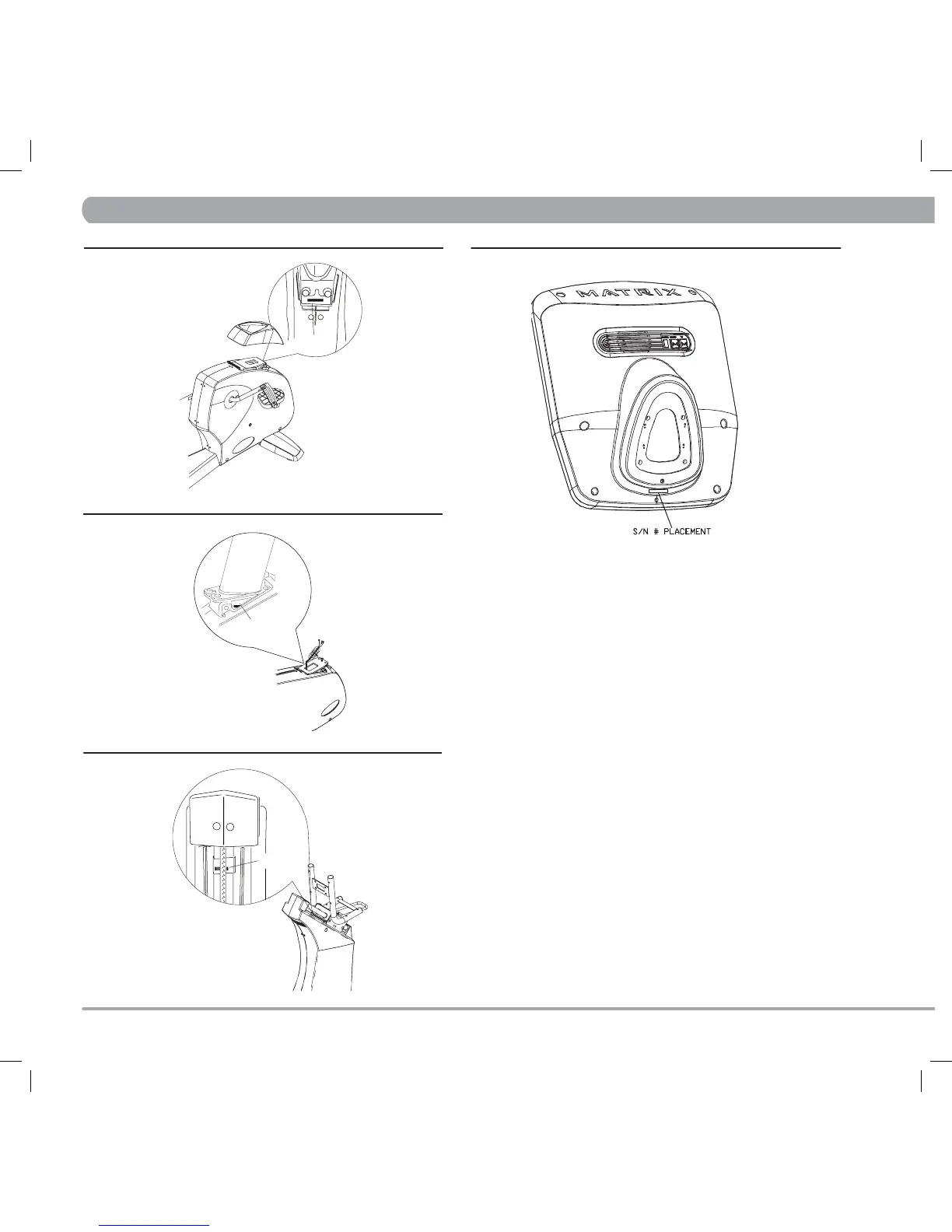 MATRIX

S/N # PLACEMENT