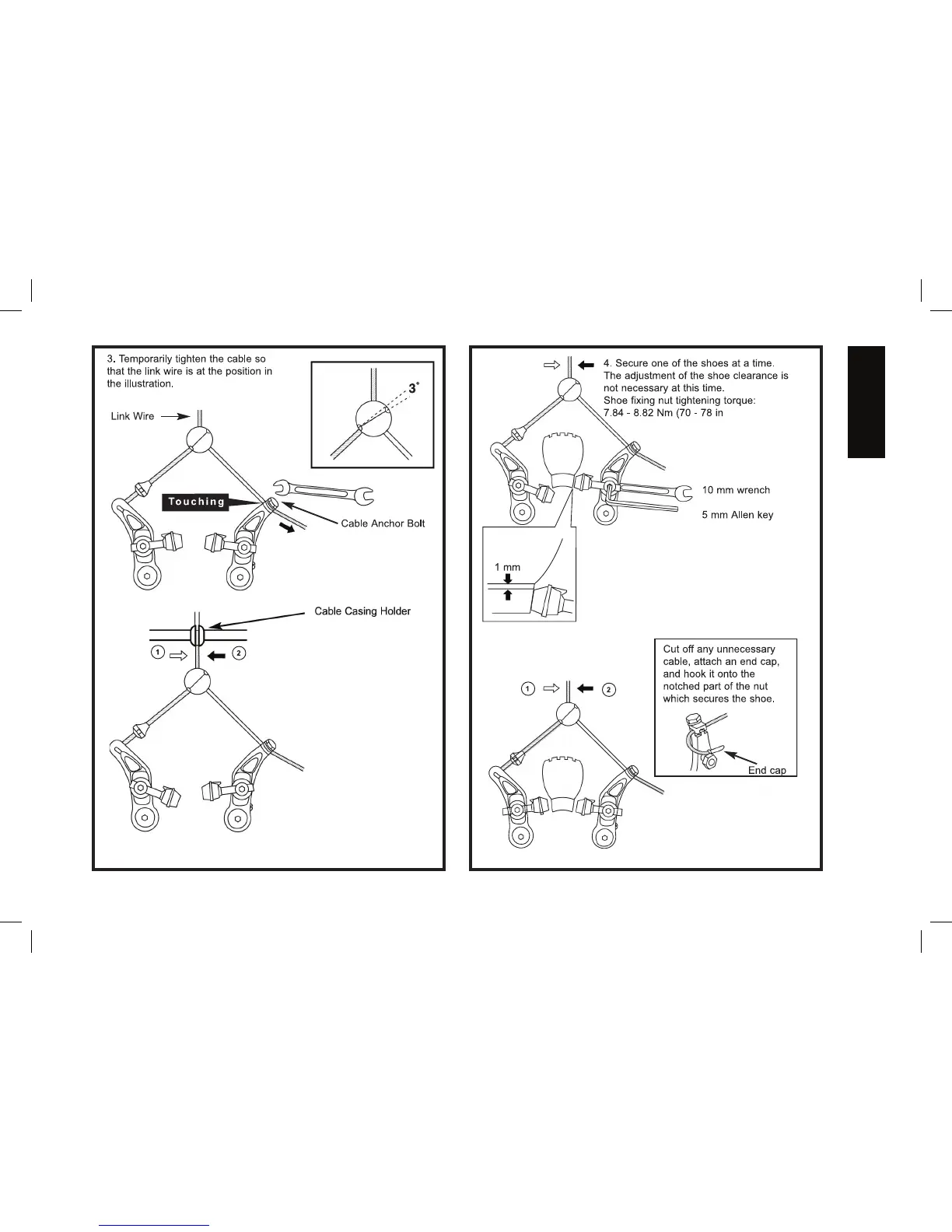 3. Temporarily tighten the cable so that the link wire is at the position in the illustration.

3°

Link Wire

Touching

Cable Anchor Bolt

Cable Casing Holder

1

2

4. Secure one of the shoes at a time. The adjustment of the shoe clearance is not necessary at this time. Shoe fixing nut tightening torque: 7.84 - 8.82 Nm (70 - 78 in

10 mm wrench

5 mm Allen key

1 mm

Cut off any unnecessary cable, attach an end cap, and hook it onto the notched part of the nut which secures the shoe.

End cap

1

2