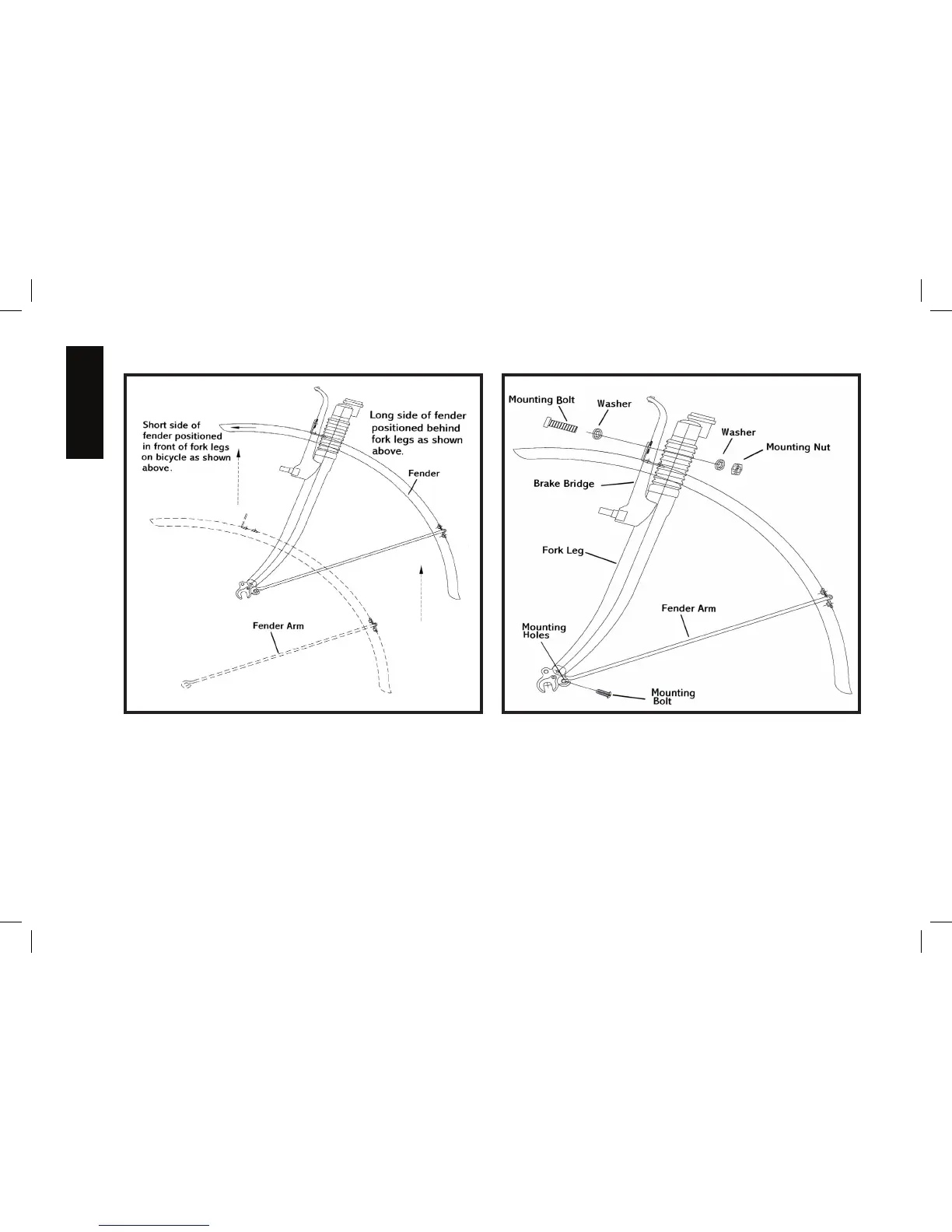 Short side of fender positioned in front of fork legs on bicycle as shown above.

Long side of fender positioned behind fork legs as shown above.

Fender

Fender Arm

Mounting Bolt

Washer

Washer

Mounting Nut

Brake Bridge

Fork Leg

Fender Arm

Mounting Holes

Mounting Bolt