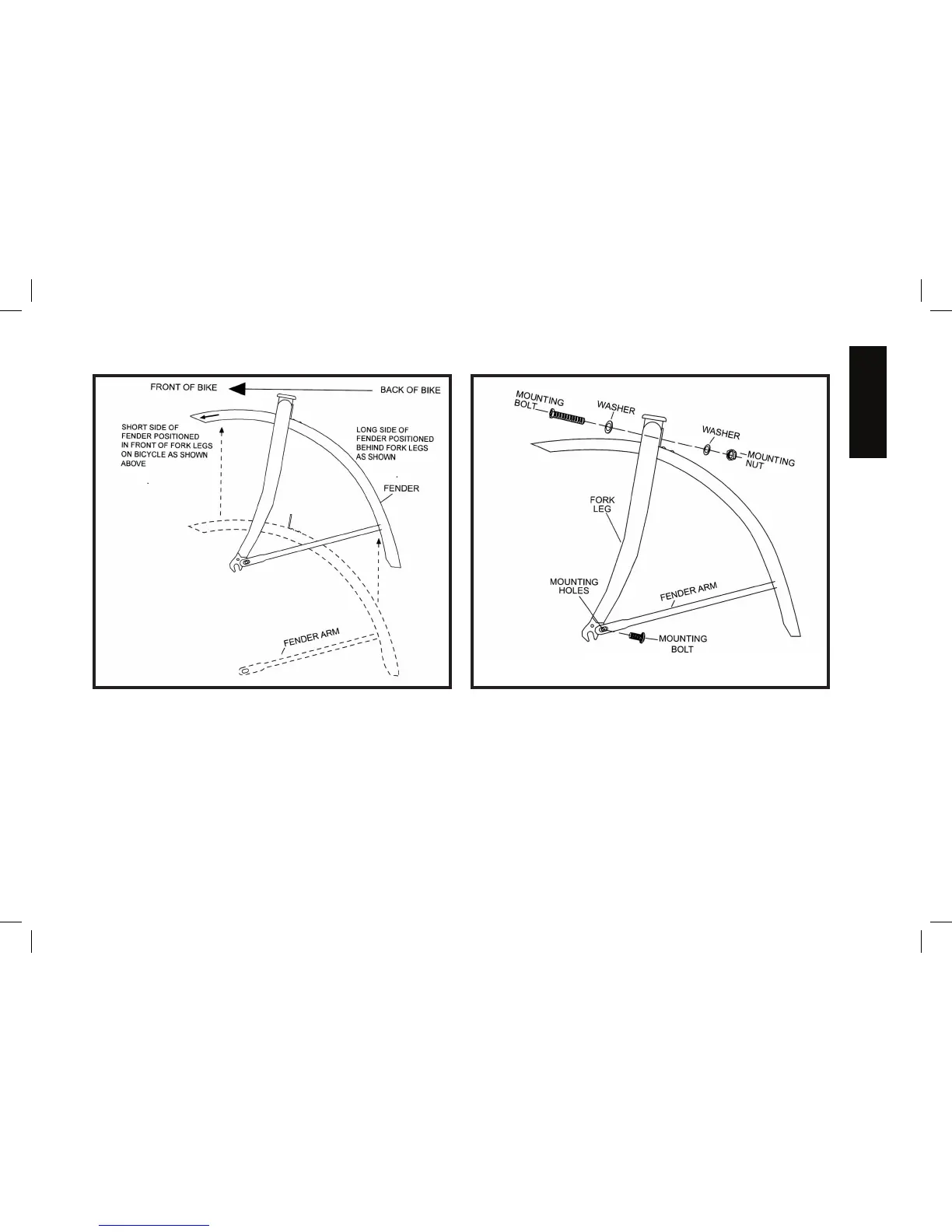 FRONT OF BIKE

BACK OF BIKE

SHORT SIDE OF FENDER POSITIONED IN FRONT OF FORK LEGS ON BICYCLE AS SHOWN ABOVE

LONG SIDE OF FENDER POSITIONED BEHIND FORK LEGS AS SHOWN

FENDER

FENDER ARM

MOUNTING BOLT

WASHER

WASHER

MOUNTING NUT

FORK LEG

MOUNTING HOLES

FENDER ARM

MOUNTING BOLT